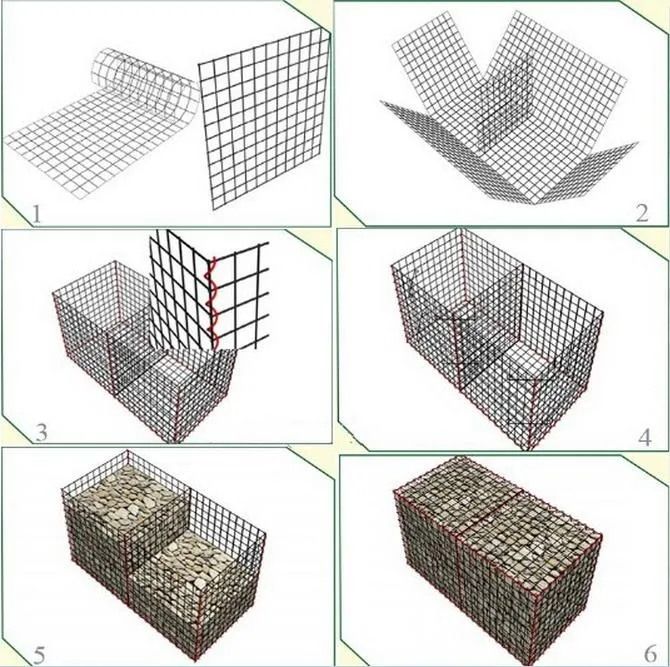 1

2

3

4

5

6