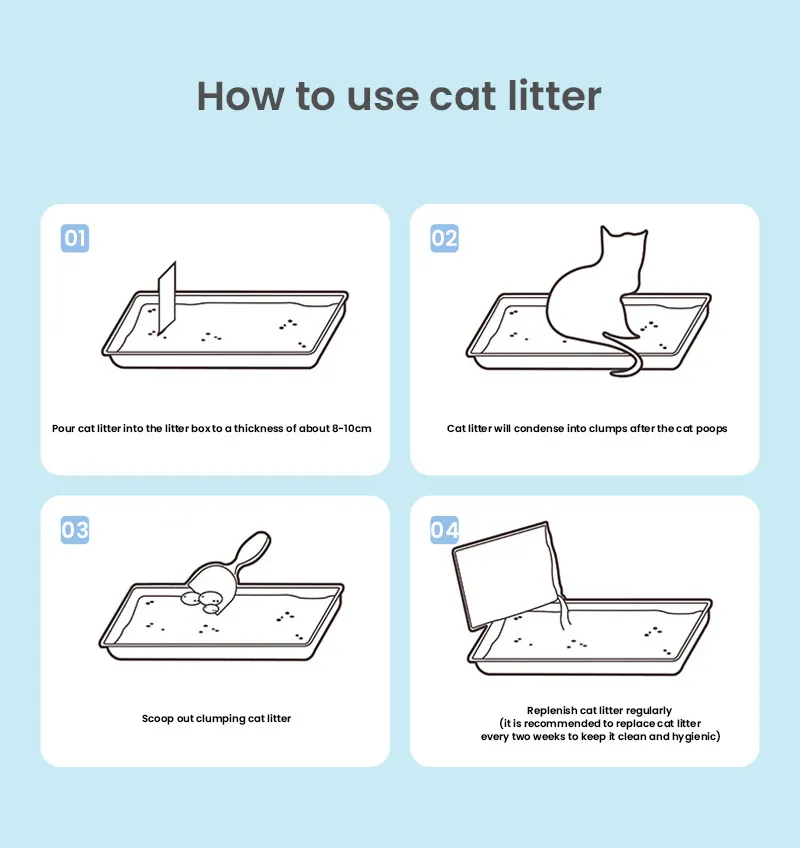 How to use cat litter

01

Pour cat litter into the litter box to a thickness of about 8-10cm

02

Cat litter will condense into clumps after the cat poops

03

Scoop out clumping cat litter

04

Replenish cat litter regularly
(it is recommended to replace cat litter every two weeks to keep it clean and hygienic)