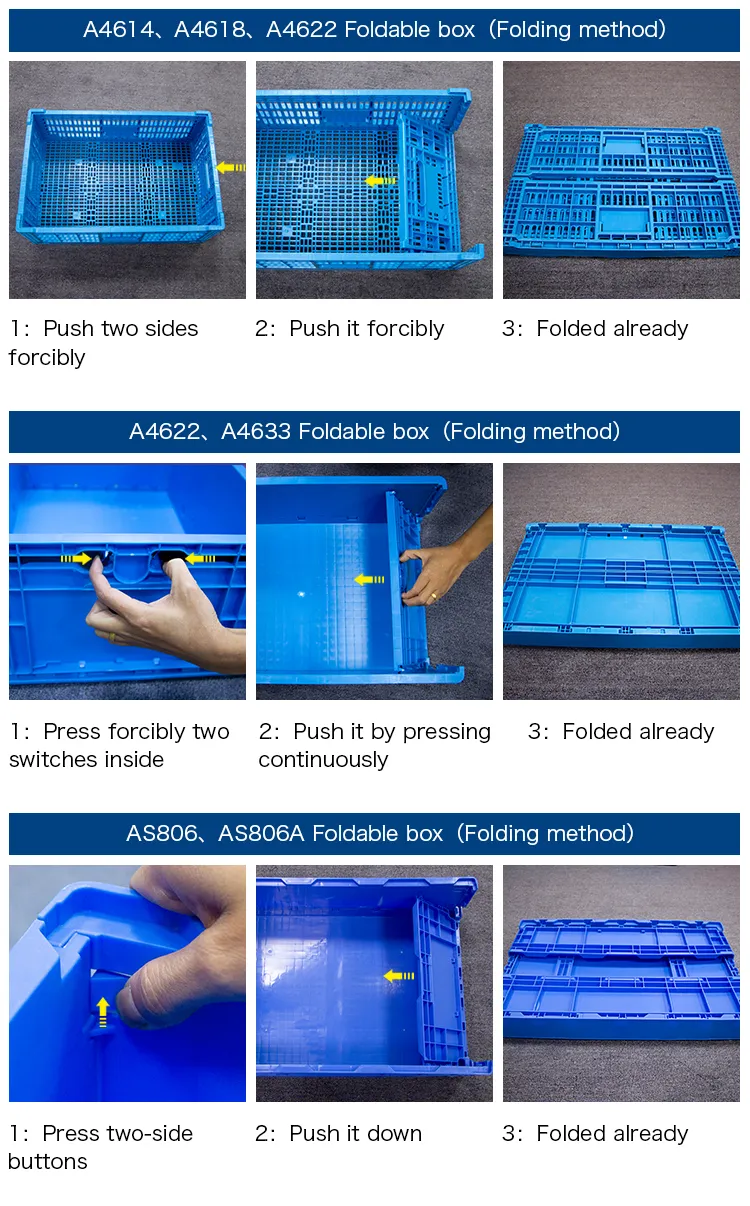 A4614、A4618、A4622 Foldable box（Folding method）

1：Push two sides forcibly

2：Push it forcibly

3：Folded already

A4622、A4633 Foldable box（Folding method）

1：Press forcibly two switches inside

2：Push it by pressing continuously

3：Folded already

AS806、AS806A Foldable box（Folding method）

1：Press two-side buttons

2：Push it down

3：Folded already