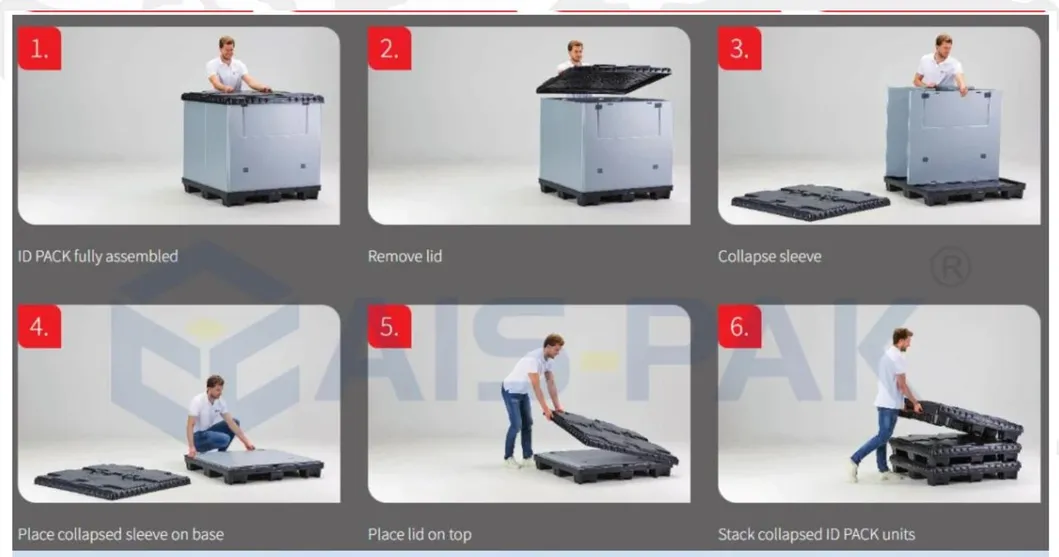 1.

ID PACK fully assembled

2.

Remove lid

3.

Collapse sleeve

4.

Place collapsed sleeve on base

5.

Place lid on top

6.

Stack collapsed ID PACK units

AIS-PAK ®