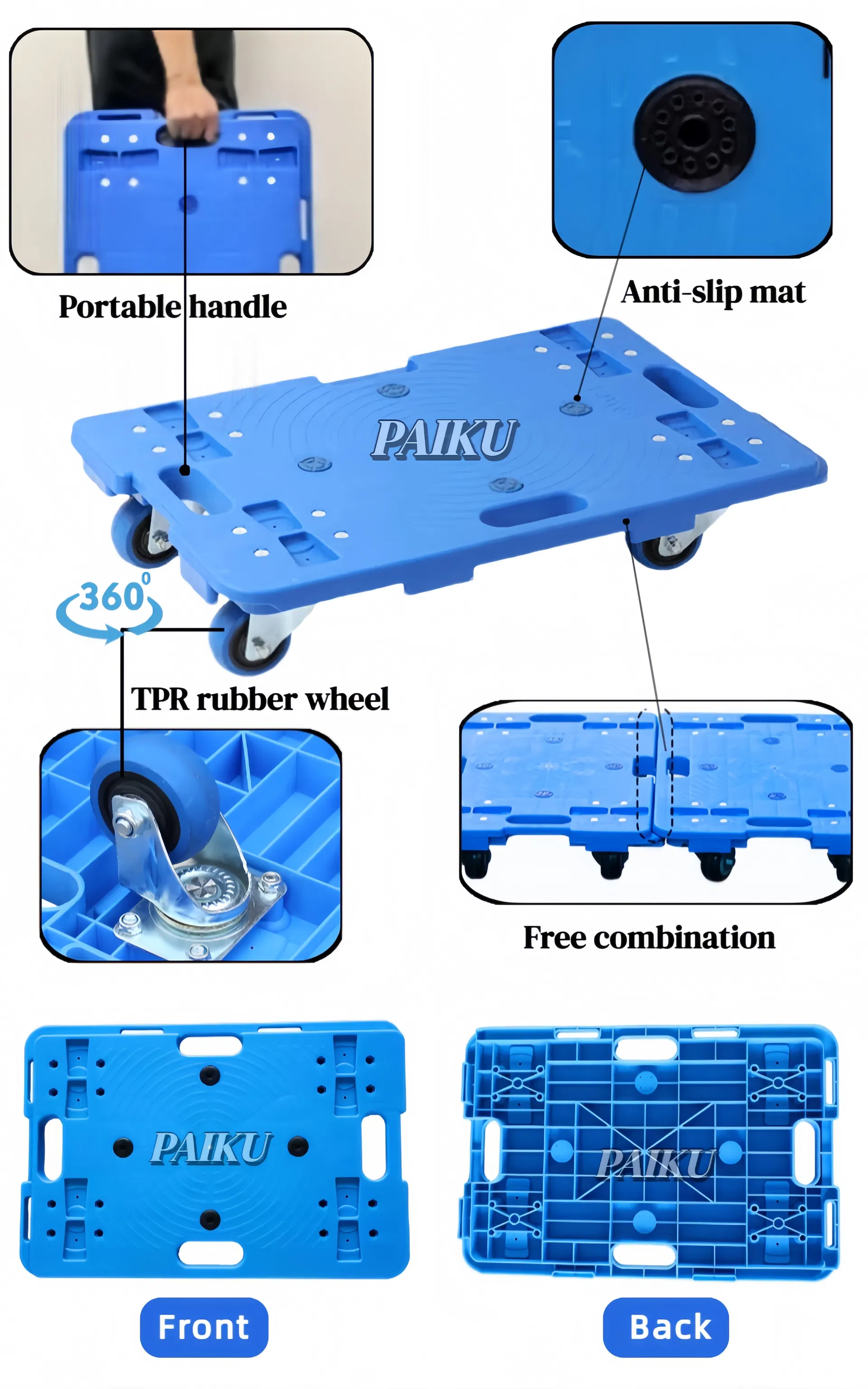 Portable handle

Anti-slip mat

PAIKU

$360^0$

TPR rubber wheel

Free combination

PAIKU

PAIKU

Front

Back