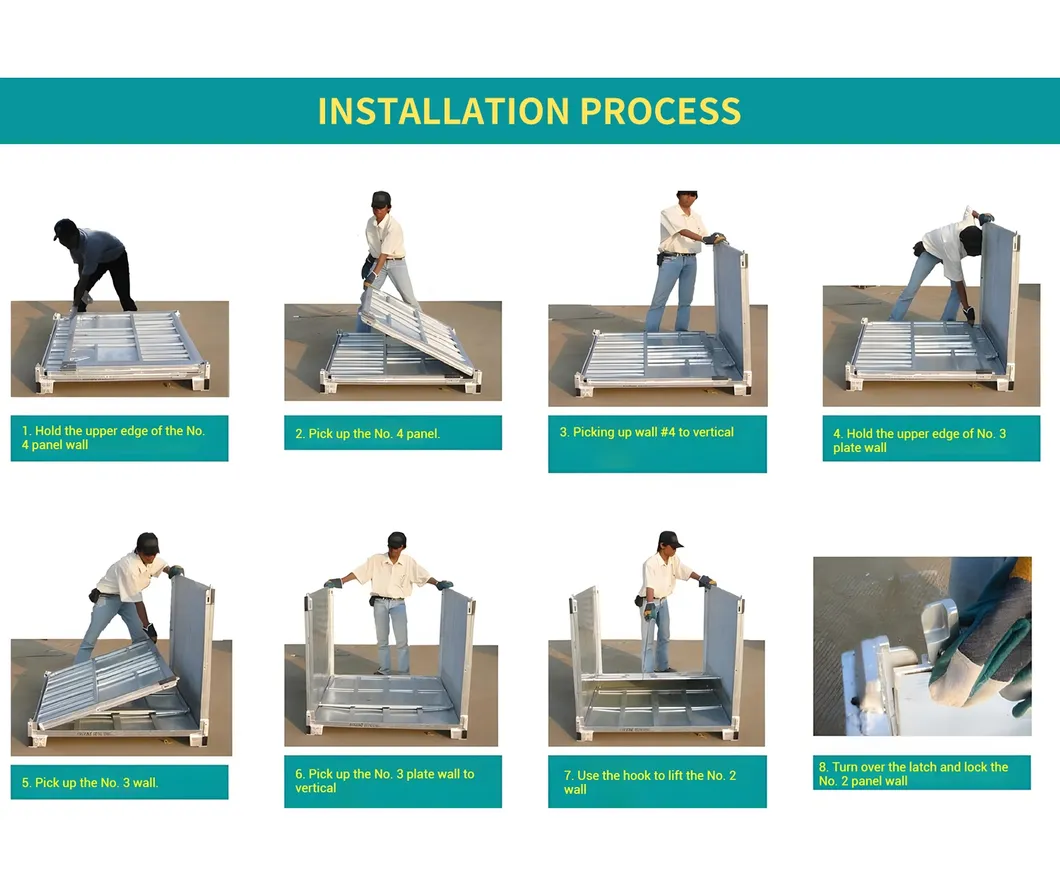 INSTALLATION PROCESS

1. Hold the upper edge of the No. 4 panel wall

2. Pick up the No. 4 panel.

3. Picking up wall #4 to vertical

4. Hold the upper edge of No. 3 plate wall

5. Pick up the No. 3 wall.

6. Pick up the No. 3 plate wall to vertical

7. Use the hook to lift the No. 2 wall

8. Turn over the latch and lock the No. 2 panel wall