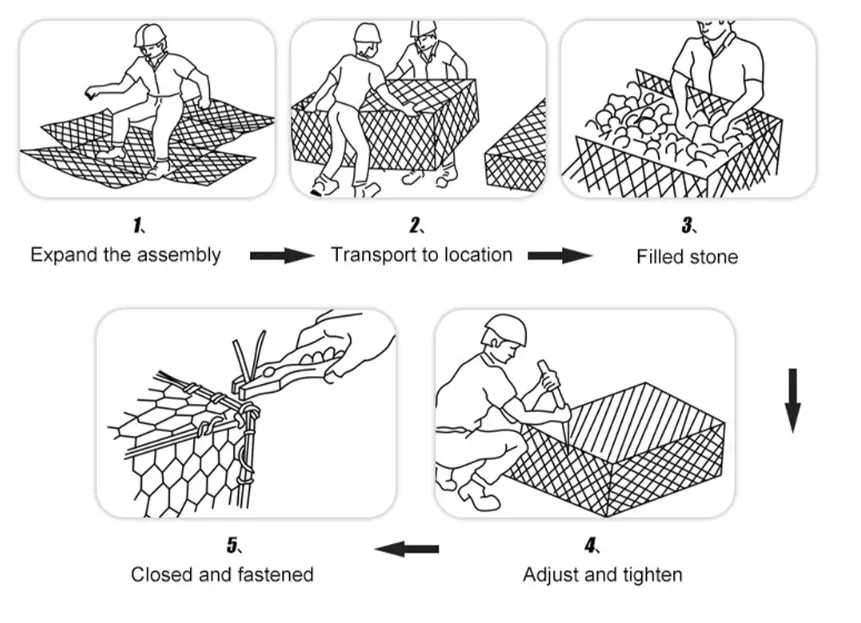 1、
Expand the assembly

2、
Transport to location

3、
Filled stone

5、
Closed and fastened

4、
Adjust and tighten