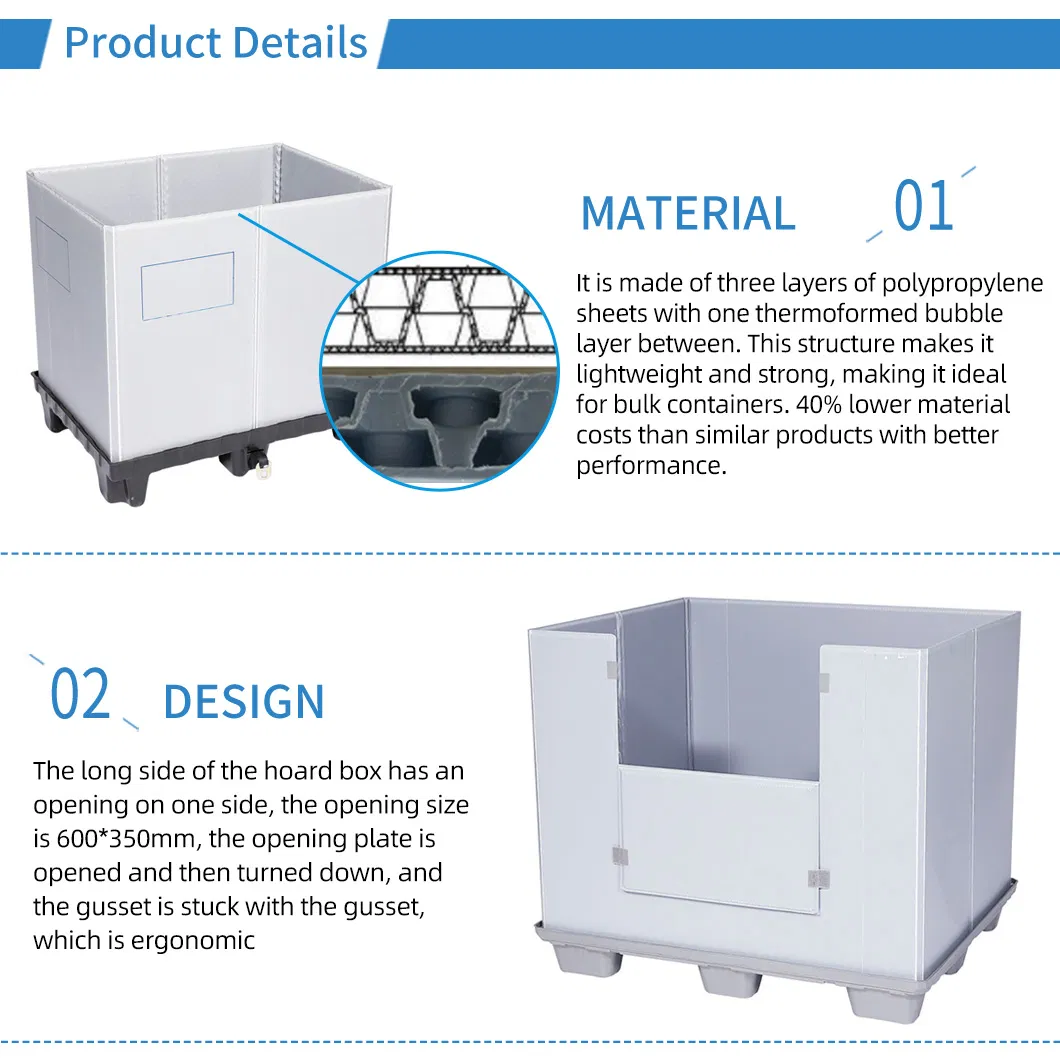 Product Details

MATERIAL 01

It is made of three layers of polypropylene sheets with one thermoformed bubble layer between. This structure makes it lightweight and strong, making it ideal for bulk containers. 40% lower material costs than similar products with better performance.

02 DESIGN

The long side of the hoard box has an opening on one side, the opening size is 600*350mm, the opening plate is opened and then turned down, and the gusset is stuck with the gusset, which is ergonomic