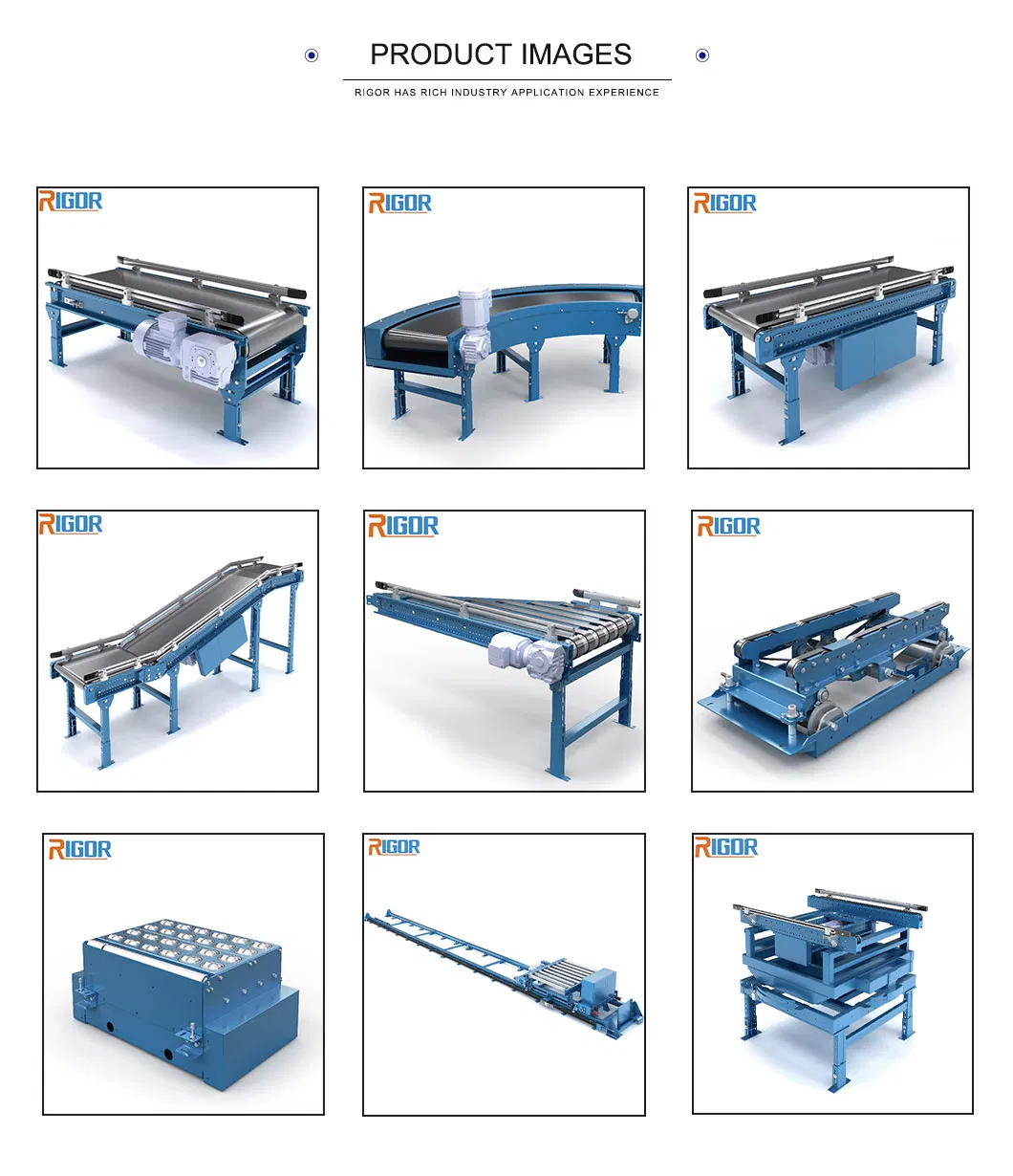 PRODUCT IMAGES

RIGOR HAS RICH INDUSTRY APPLICATION EXPERIENCE

RIGOR

RIGOR

RIGOR

RIGOR

RIGOR

RIGOR

RIGOR

RIGOR

RIGOR