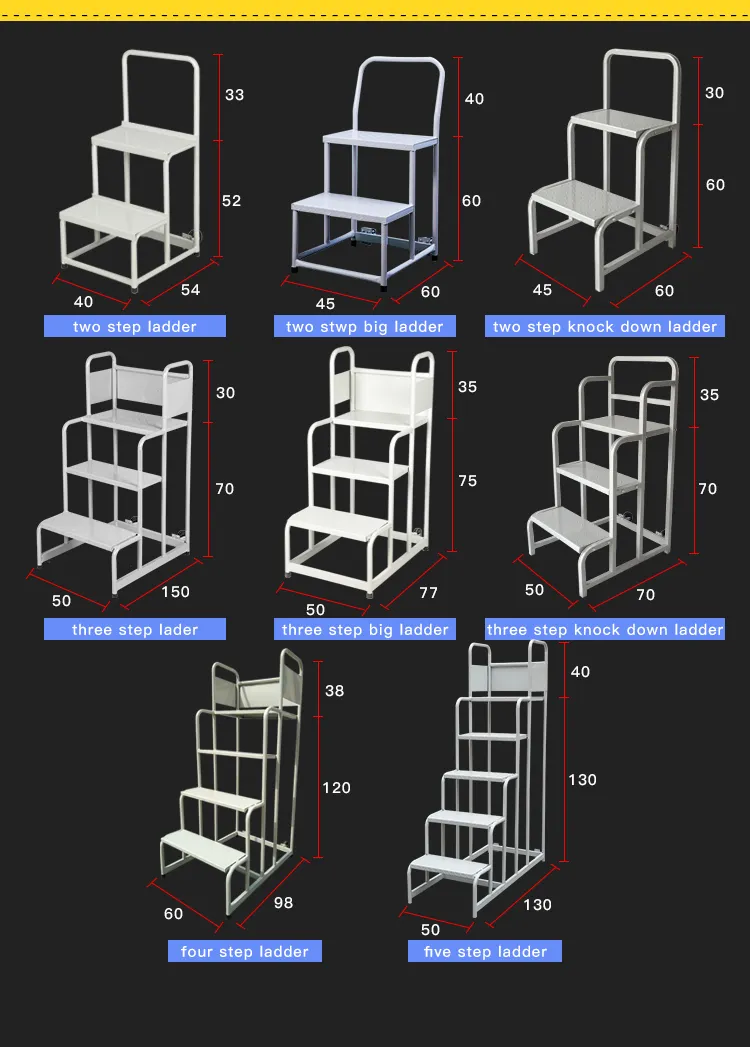 33
52
40
54
two step ladder

40
60
45
60
two stwp big ladder

30
60
45
60
two step knock down ladder

30
70
50
150
three step lader

35
75
50
77
three step big ladder

35
70
50
70
three step knock down ladder

38
120
60
98
four step ladder

40
130
50
130
five step ladder