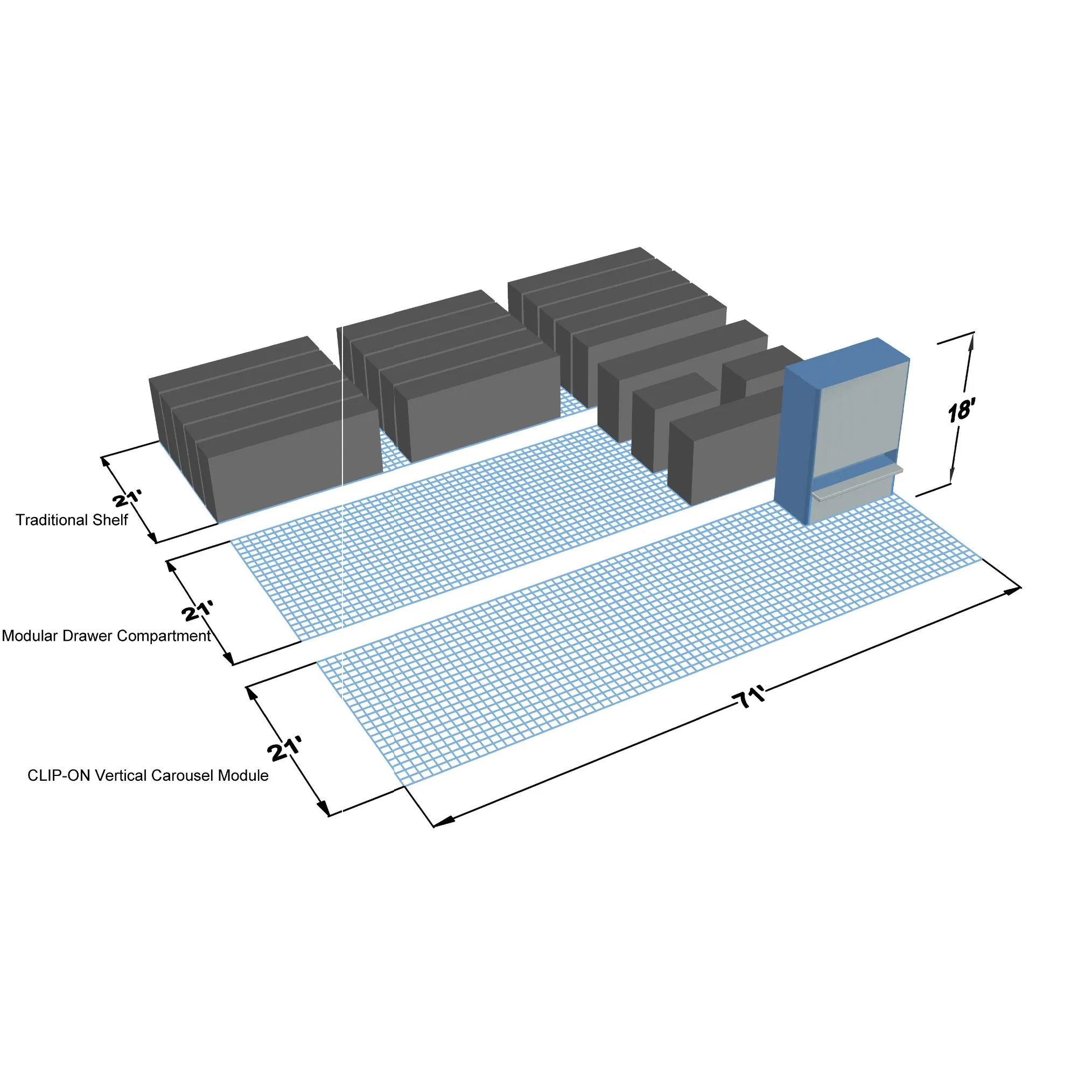 18'

21'

Traditional Shelf

21'

Modular Drawer Compartment

21'

CLIP-ON Vertical Carousel Module

71'