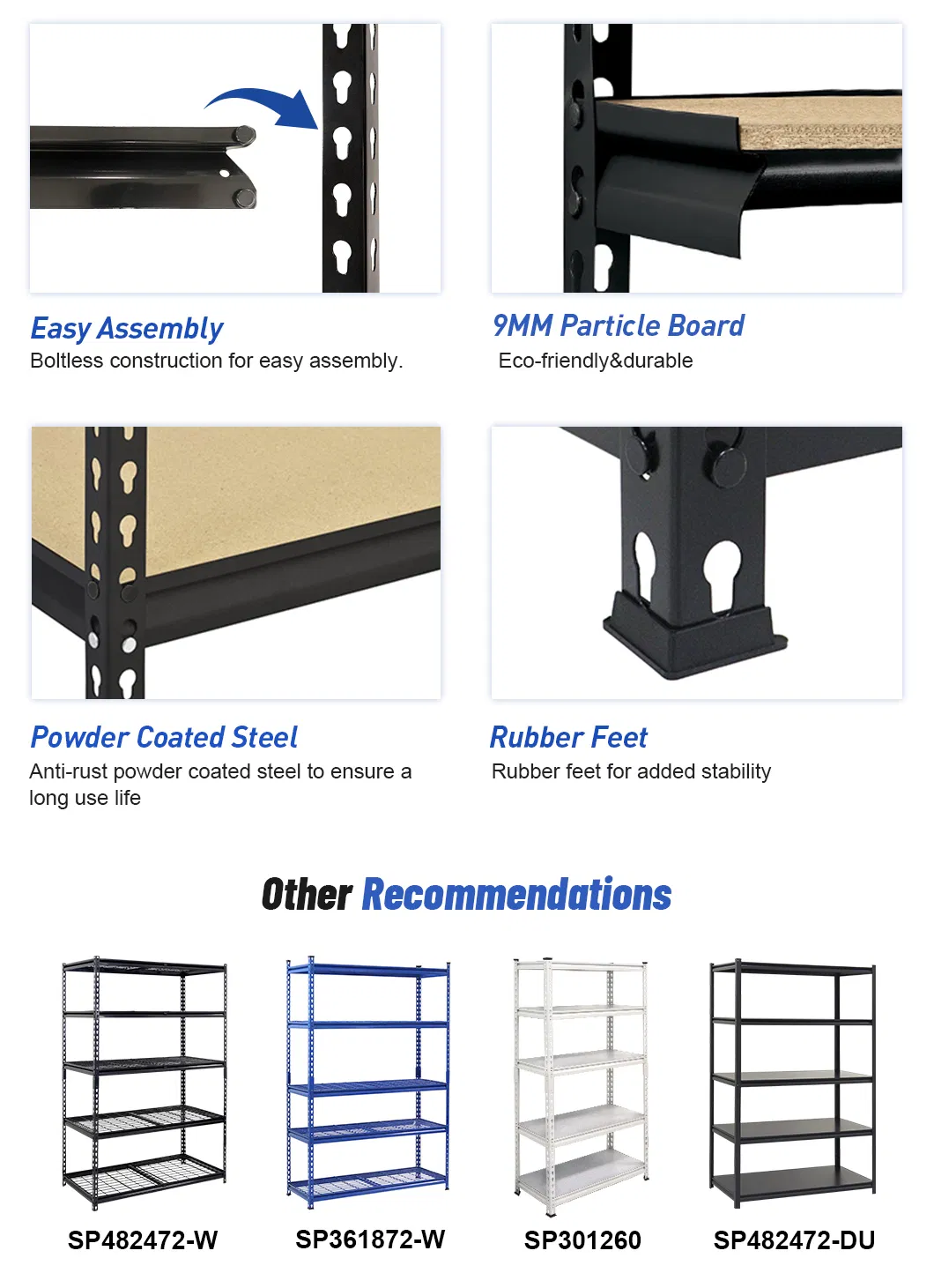 Easy Assembly
Boltless construction for easy assembly.

9MM Particle Board
Eco-friendly&durable

Powder Coated Steel
Anti-rust powder coated steel to ensure a long use life

Rubber Feet
Rubber feet for added stability

Other Recommendations

SP482472-W

SP361872-W

SP301260

SP482472-DU