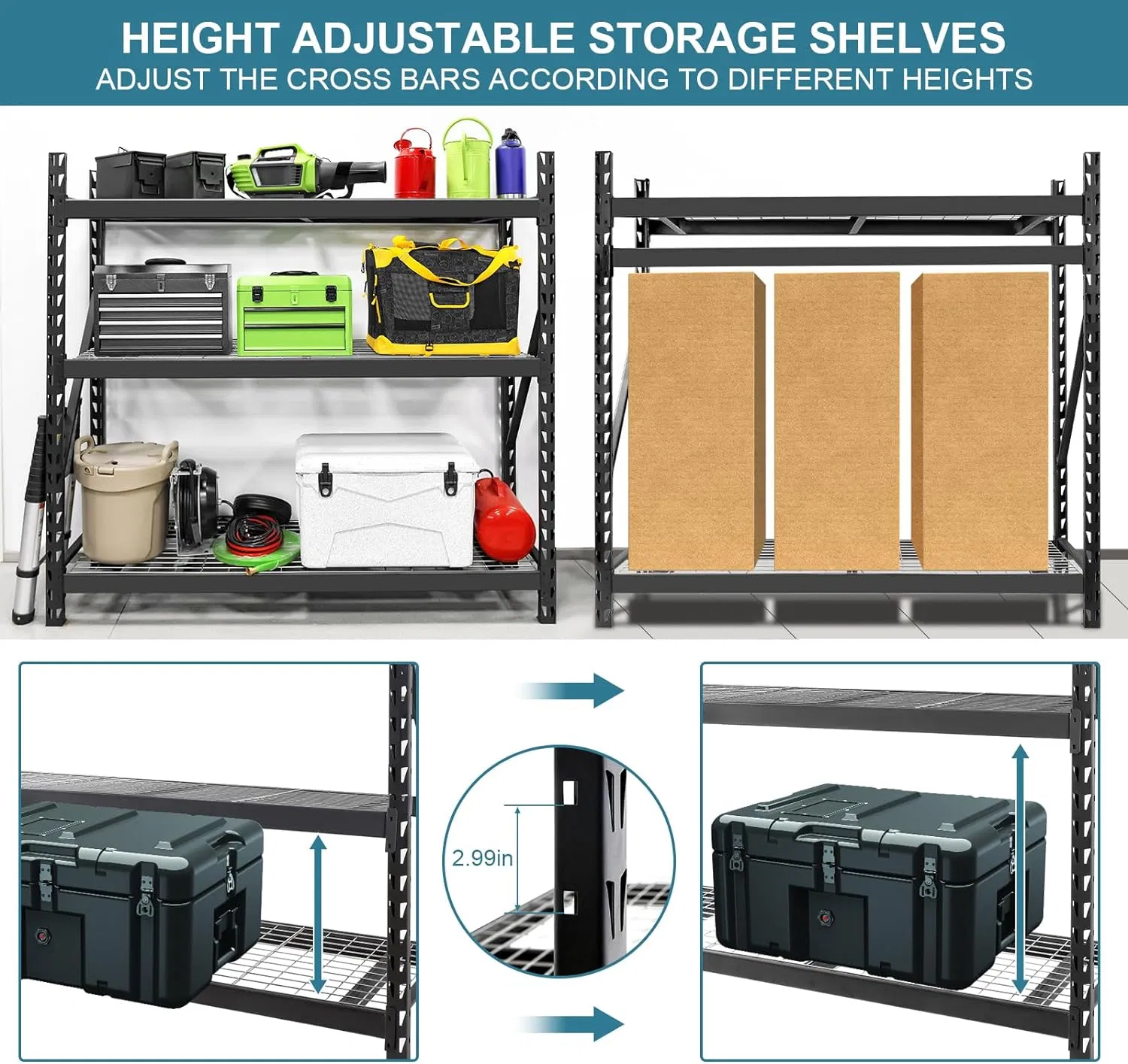 HEIGHT ADJUSTABLE STORAGE SHELVES
ADJUST THE CROSS BARS ACCORDING TO DIFFERENT HEIGHTS

2.99in