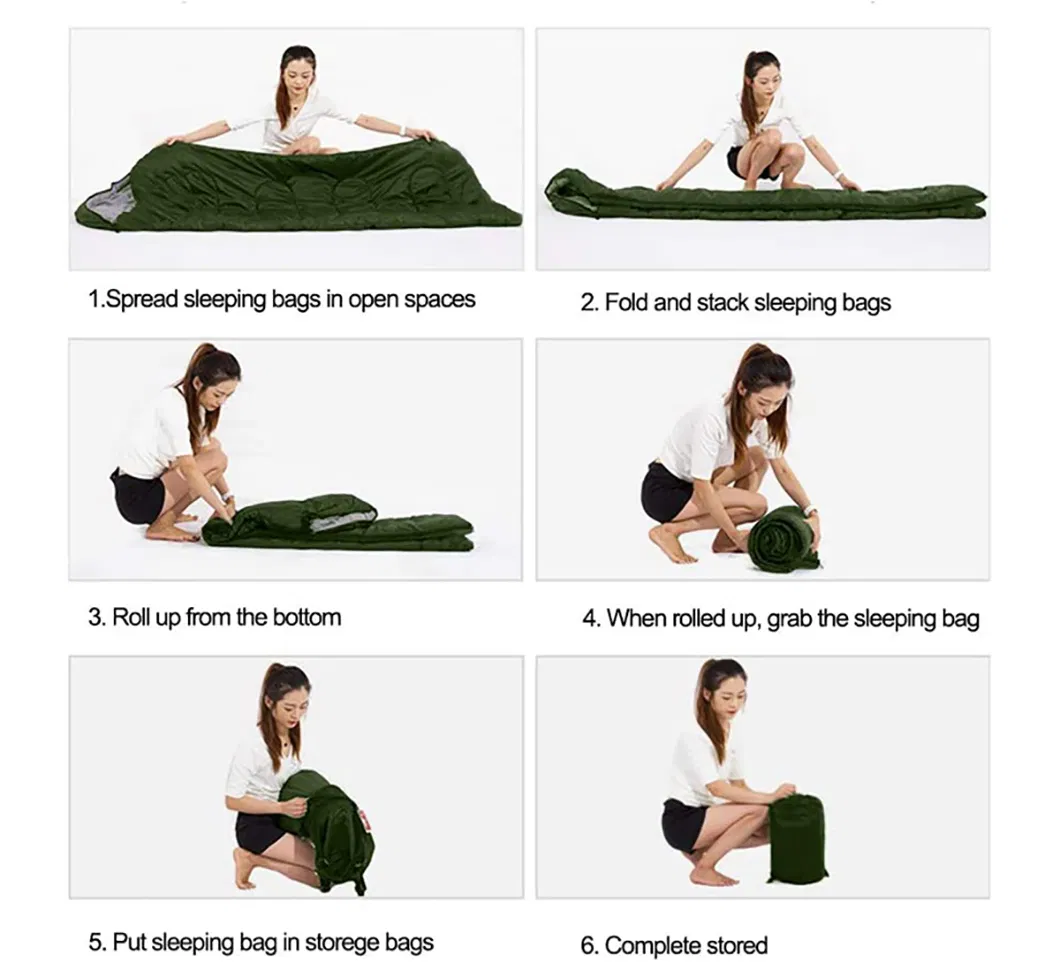 1.Spread sleeping bags in open spaces

2. Fold and stack sleeping bags

3. Roll up from the bottom

4. When rolled up, grab the sleeping bag

5. Put sleeping bag in storege bags

6. Complete stored