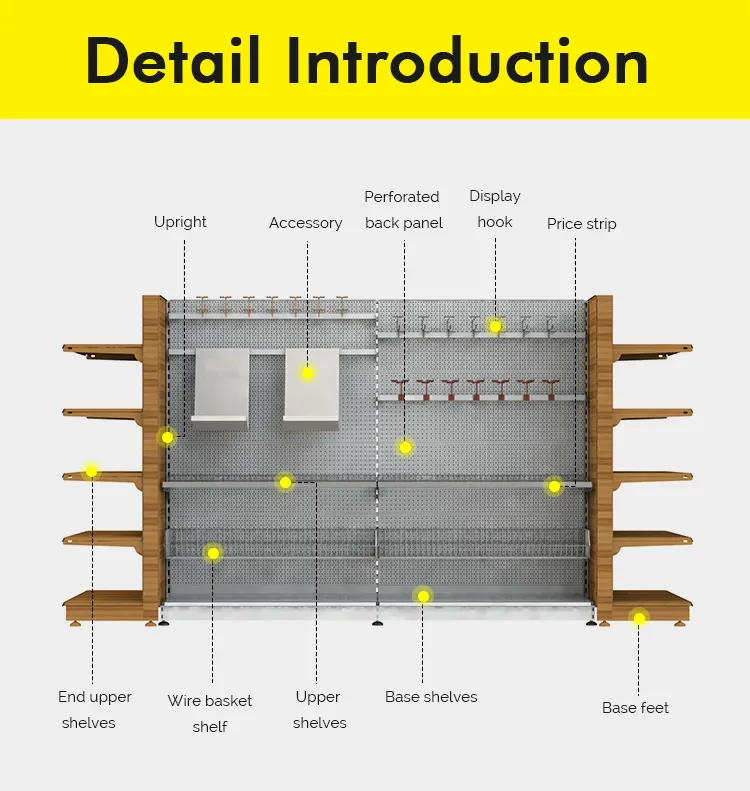 Detail Introduction

Upright

Accessory

Perforated back panel

Display hook

Price strip

End upper shelves

Wire basket shelf

Upper shelves

Base shelves

Base feet