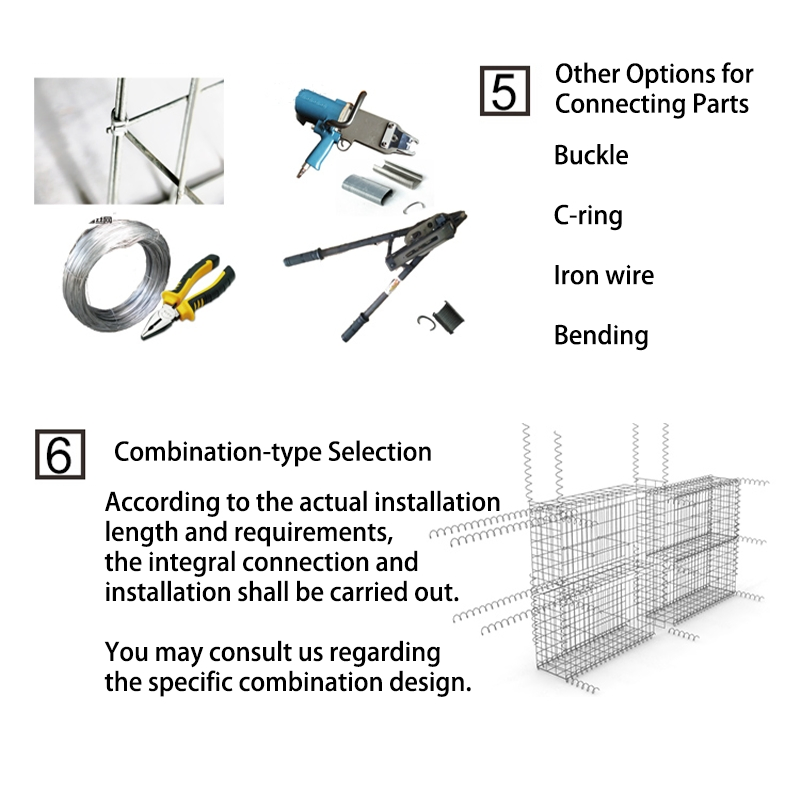 5 Other Options for Connecting Parts

Buckle

C-ring

Iron wire

Bending

6 Combination-type Selection

According to the actual installation length and requirements, the integral connection and installation shall be carried out.

You may consult us regarding the specific combination design.