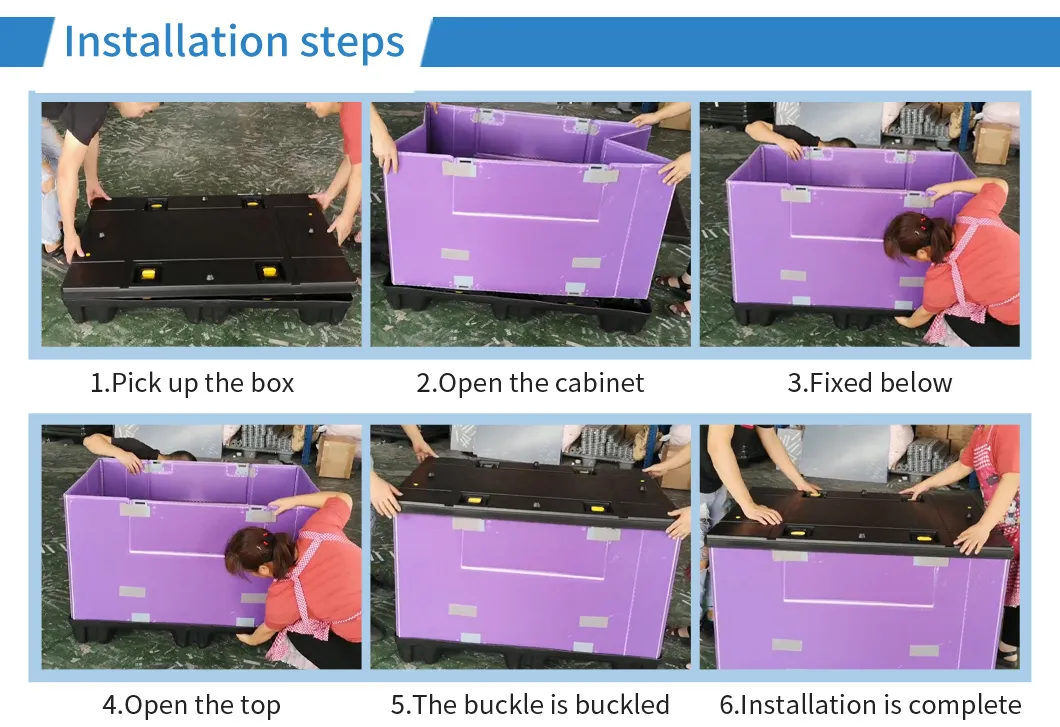 Installation steps

1.Pick up the box

2.Open the cabinet

3.Fixed below

4.Open the top

5.The buckle is buckled

6.Installation is complete