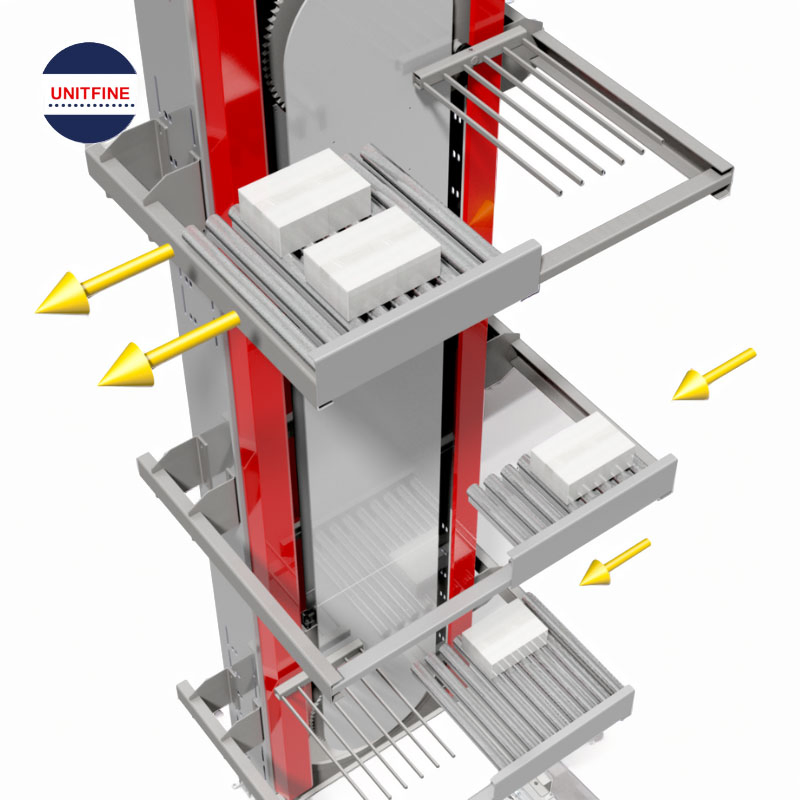 UNITFINE