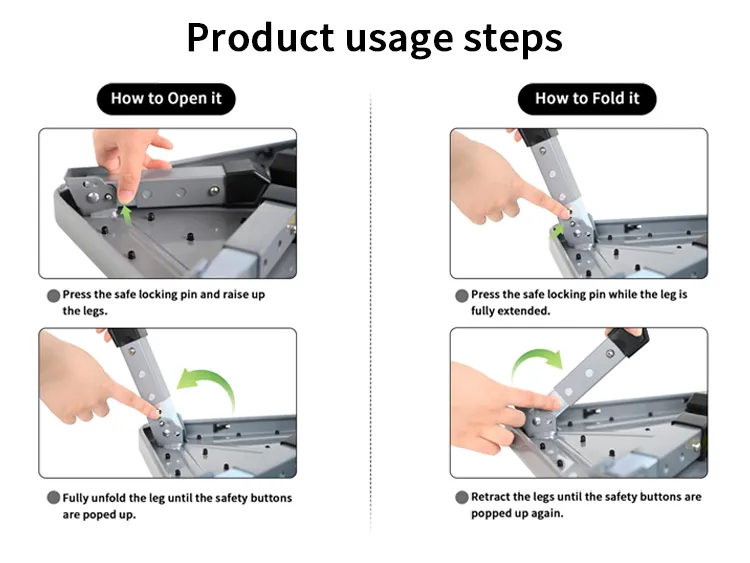 Product usage steps

How to Open it

Press the safe locking pin and raise up the legs.

Fully unfold the leg until the safety buttons are poped up.

How to Fold it

Press the safe locking pin while the leg is fully extended.

Retract the legs until the safety buttons are popped up again.