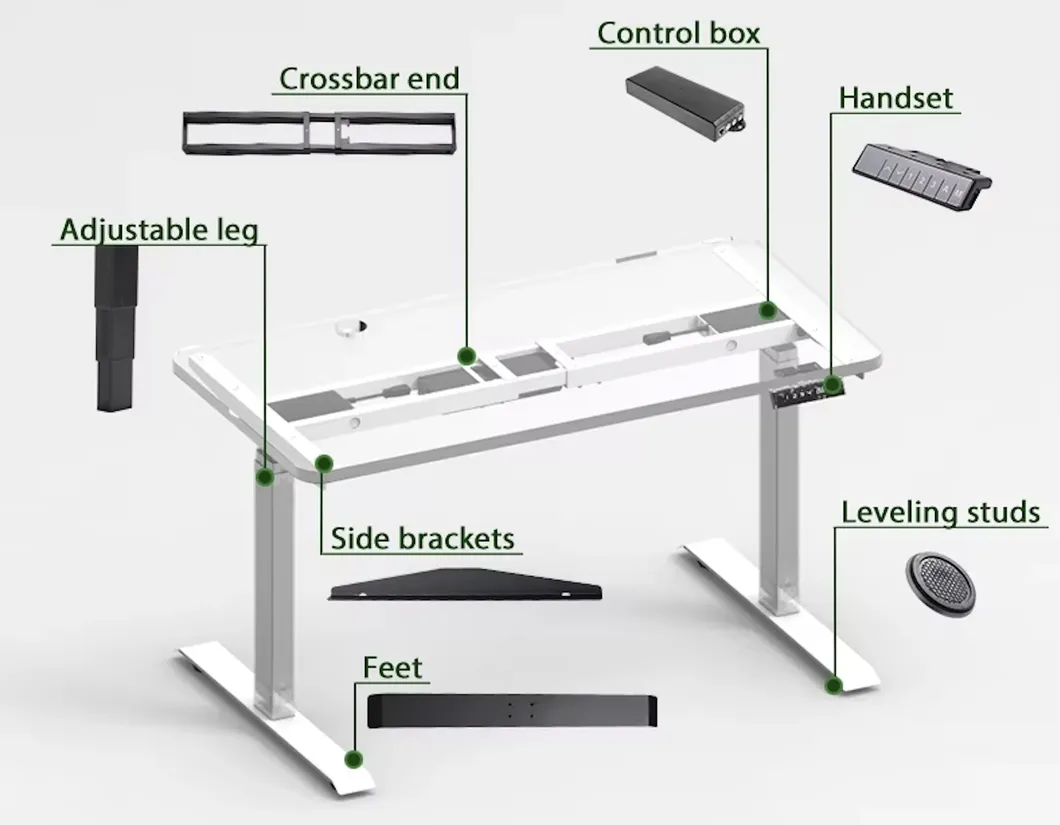 Control box

Crossbar end

Handset

Adjustable leg

Side brackets

Leveling studs

Feet