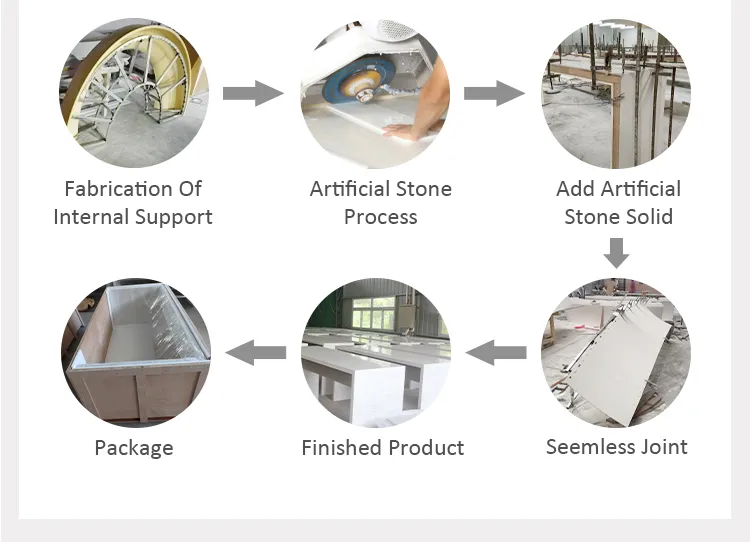 Fabrication Of Internal Support

Artificial Stone Process

Add Artificial Stone Solid

Seemless Joint

Finished Product

Package