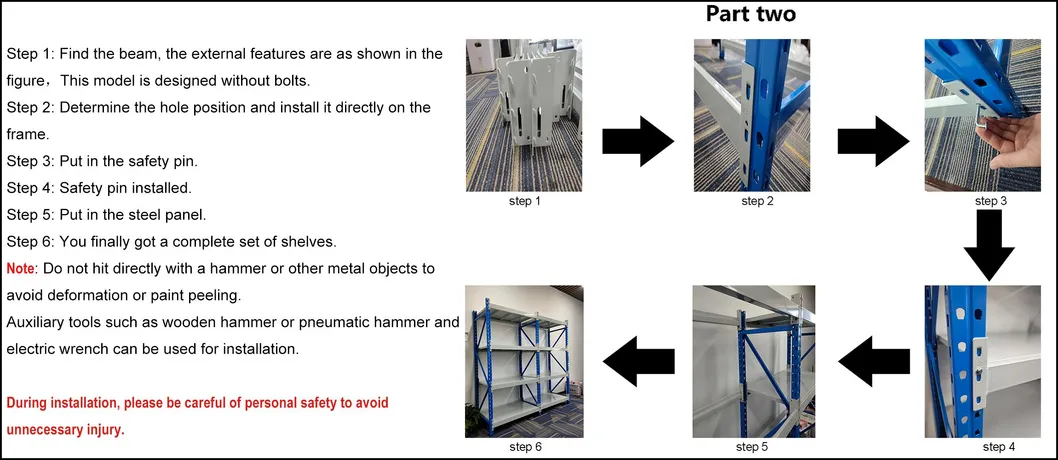 Part two

Step 1: Find the beam, the external features are as shown in the figure，This model is designed without bolts.
Step 2: Determine the hole position and install it directly on the frame.
Step 3: Put in the safety pin.
Step 4: Safety pin installed.
Step 5: Put in the steel panel.
Step 6: You finally got a complete set of shelves.
Note: Do not hit directly with a hammer or other metal objects to avoid deformation or paint peeling.
Auxiliary tools such as wooden hammer or pneumatic hammer and electric wrench can be used for installation.

During installation, please be careful of personal safety to avoid unnecessary injury.

step 1
step 2
step 3
step 4
step 5
step 6