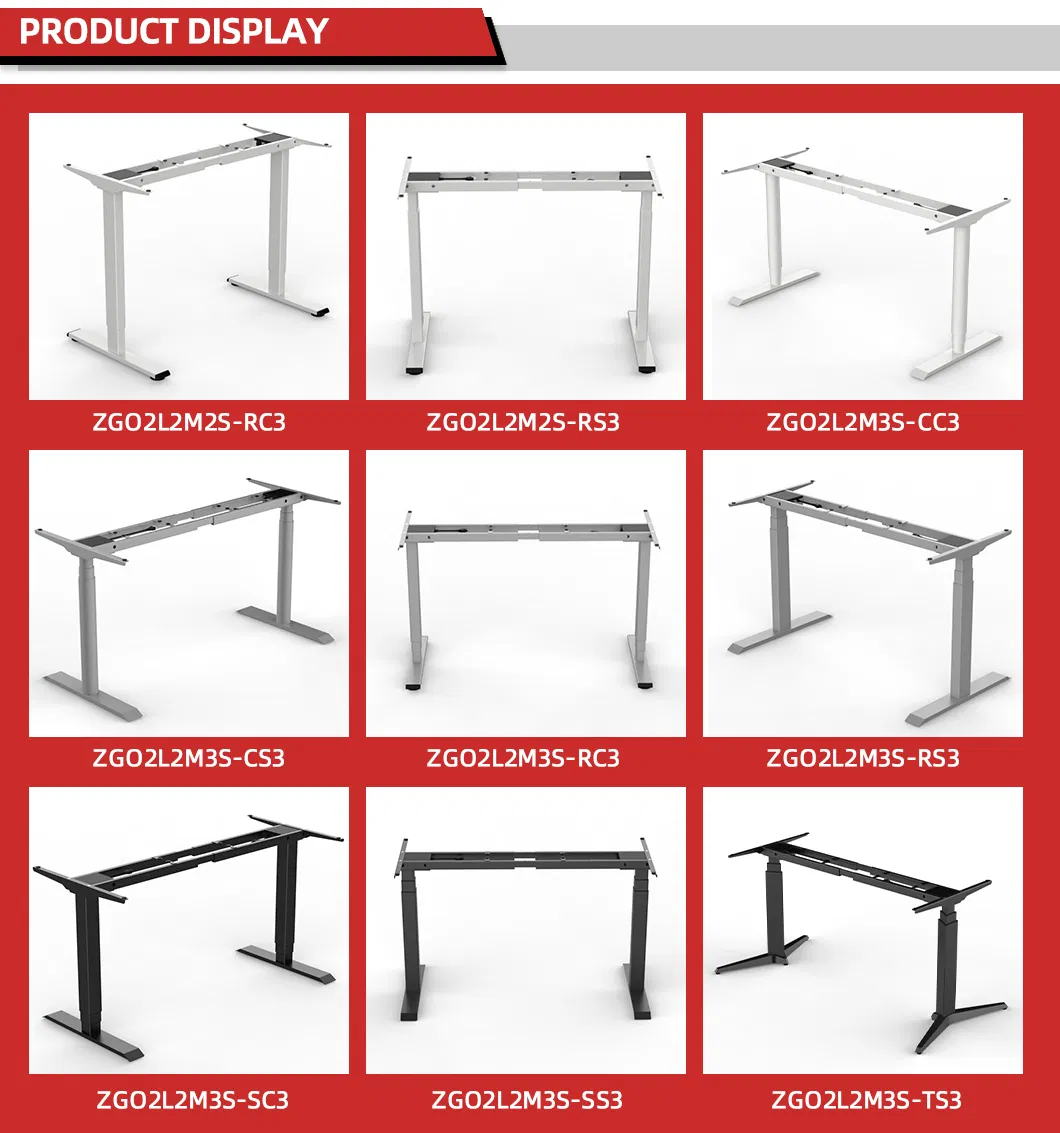 PRODUCT DISPLAY

ZGO2L2M2S-RC3

ZGO2L2M2S-RS3

ZGO2L2M3S-CC3

ZGO2L2M3S-CS3

ZGO2L2M3S-RC3

ZGO2L2M3S-RS3

ZGO2L2M3S-SC3

ZGO2L2M3S-SS3

ZGO2L2M3S-TS3