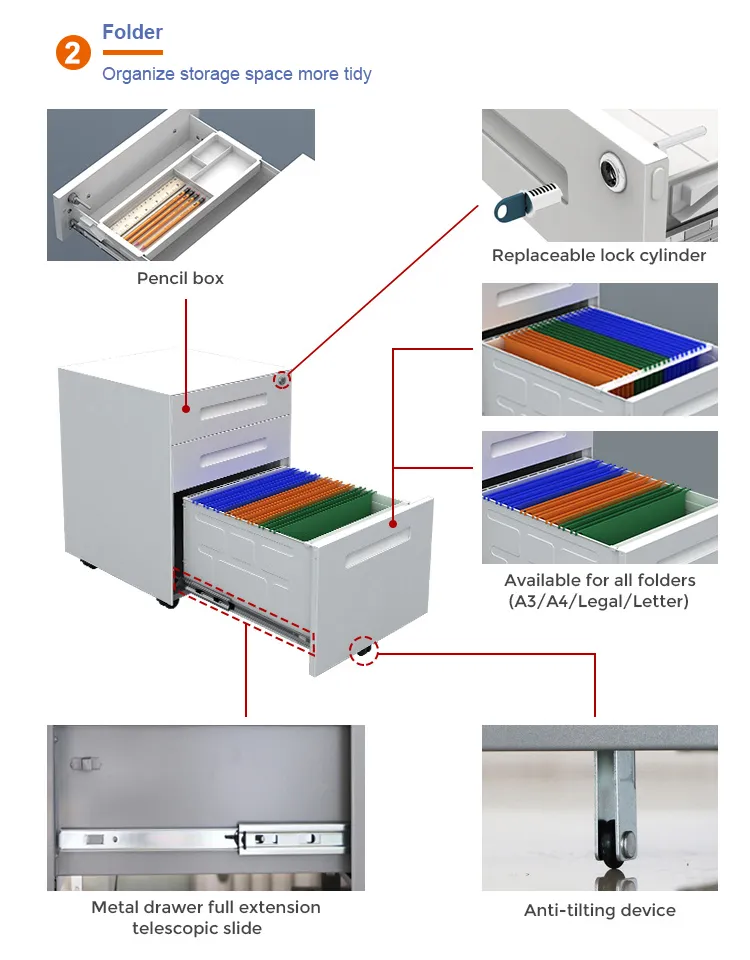 2 Folder

Organize storage space more tidy

Pencil box

Replaceable lock cylinder

Available for all folders (A3/A4/Legal/Letter)

Metal drawer full extension telescopic slide

Anti-tilting device