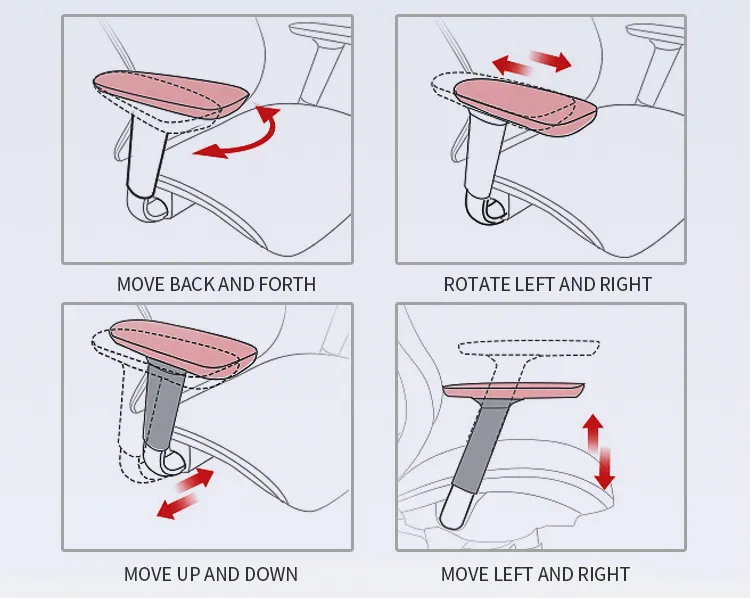 MOVE BACK AND FORTH

ROTATE LEFT AND RIGHT

MOVE UP AND DOWN

MOVE LEFT AND RIGHT