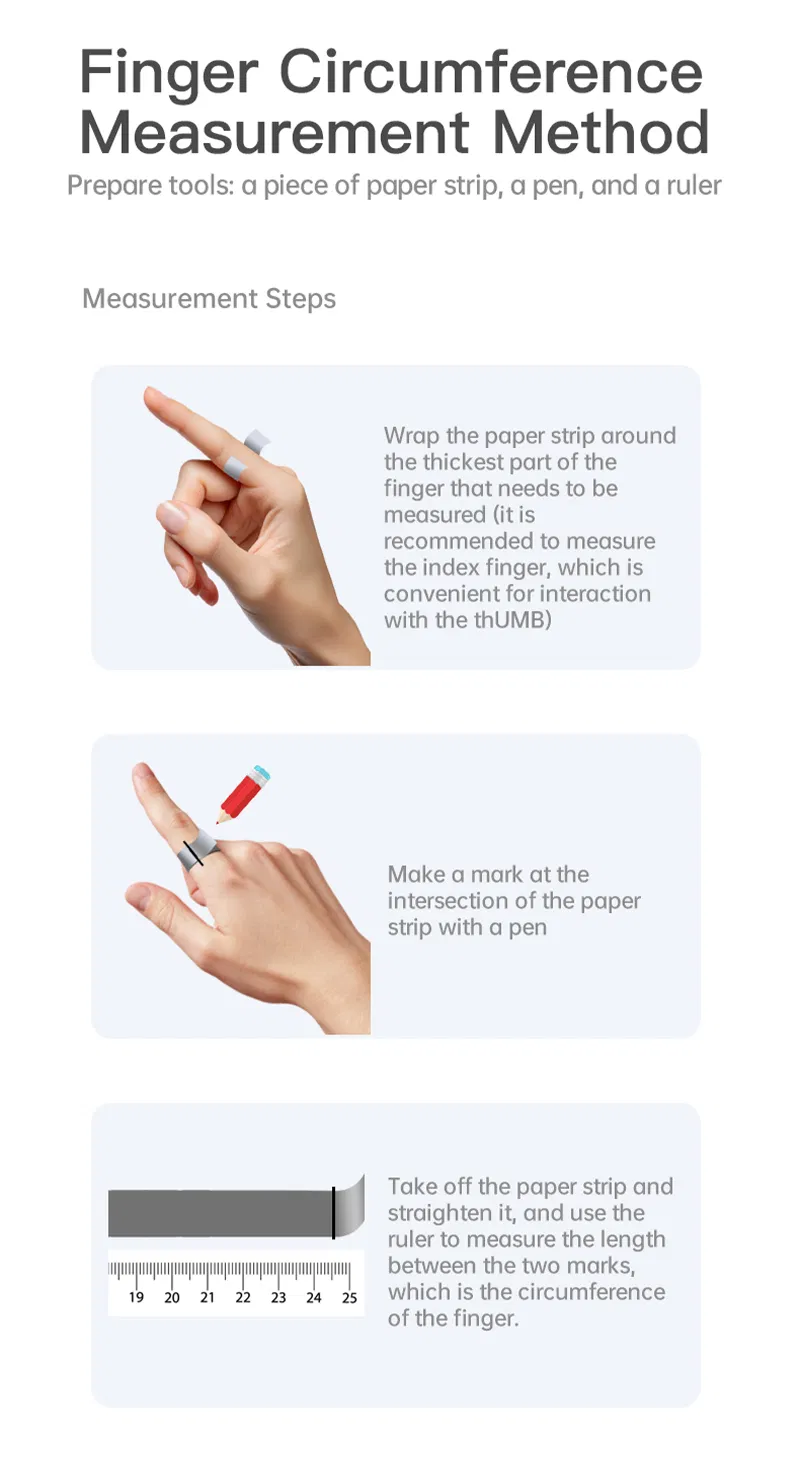 Finger Circumference Measurement Method

Prepare tools: a piece of paper strip, a pen, and a ruler

Measurement Steps

Wrap the paper strip around the thickest part of the finger that needs to be measured (it is recommended to measure the index finger, which is convenient for interaction with the thUMB)

Make a mark at the intersection of the paper strip with a pen

19 20 21 22 23 24 25

Take off the paper strip and straighten it, and use the ruler between the two marks, which is the circumference of the finger.