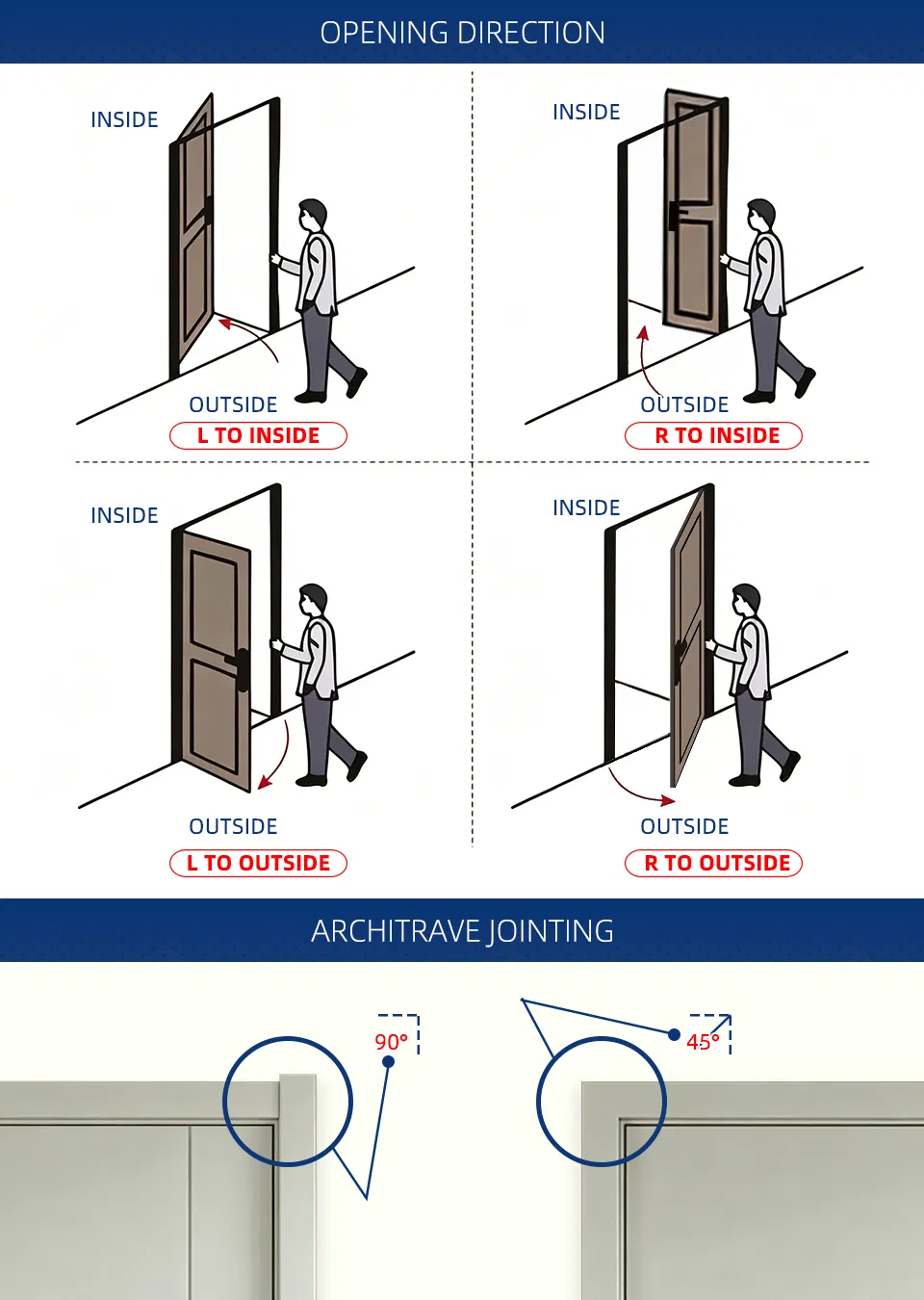 OPENING DIRECTION

INSIDE

OUTSIDE

L TO INSIDE

INSIDE

OUTSIDE

R TO INSIDE

INSIDE

OUTSIDE

L TO OUTSIDE

INSIDE

OUTSIDE

R TO OUTSIDE

ARCHITRAVE JOINTING

90°

45°