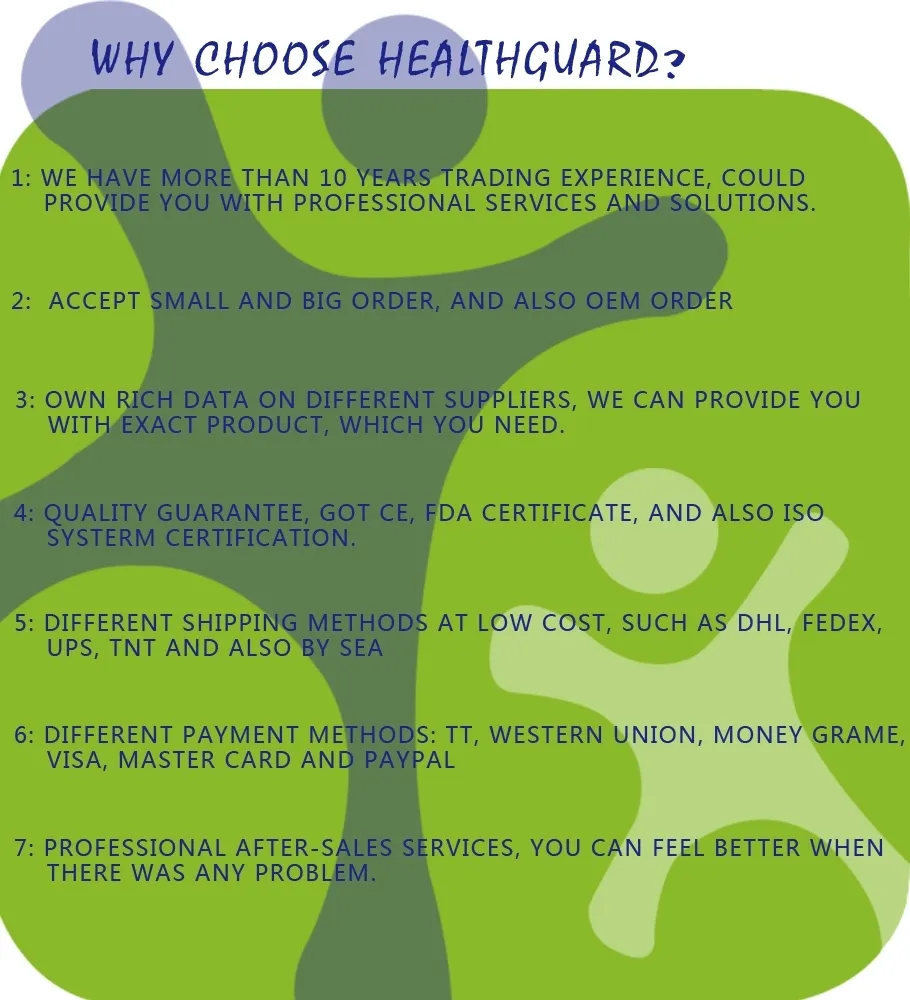 WHY CHOOSE HEALTHGUARD?

1: WE HAVE MORE THAN 10 YEARS TRADING EXPERIENCE, COULD PROVIDE YOU WITH PROFESSIONAL SERVICES AND SOLUTIONS.

2: ACCEPT SMALL AND BIG ORDER, AND ALSO OEM ORDER

3: OWN RICH DATA ON DIFFERENT SUPPLIERS, WE CAN PROVIDE YOU WITH EXACT PRODUCT, WHICH YOU NEED.

4: QUALITY GUARANTEE, GOT CE, FDA CERTIFICATE, AND ALSO ISO SYSTERM CERTIFICATION.

5: DIFFERENT SHIPPING METHODS AT LOW COST, SUCH AS DHL, FEDEX, UPS, TNT AND ALSO BY SEA

6: DIFFERENT PAYMENT METHODS: TT, WESTERN UNION, MONEY GRAME, VISA, MASTER CARD AND PAYPAL

7: PROFESSIONAL AFTER-SALES SERVICES, YOU CAN FEEL BETTER WHEN THERE WAS ANY PROBLEM.