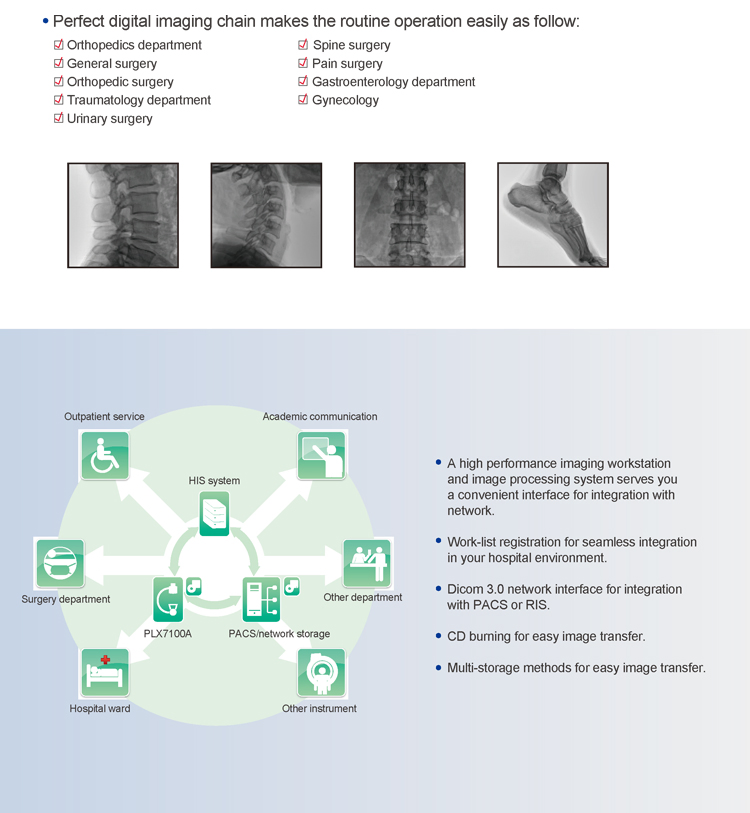 • Perfect digital imaging chain makes the routine operation easily as follow:

☑ Orthopedics department
☑ General surgery
☑ Orthopedic surgery
☑ Traumatology department
☑ Urinary surgery

☑ Spine surgery
☑ Pain surgery
☑ Gastroenterology department
☑ Gynecology

Outpatient service

Academic communication

HIS system

Surgery department

Other department

PLX7100A

PACS/network storage

Hospital ward

Other instrument

• A high performance imaging workstation and image processing system serves you a convenient interface for integration with network.

• Work-list registration for seamless integration in your hospital environment.

• Dicom 3.0 network interface for integration with PACS or RIS.

• CD burning for easy image transfer.

• Multi-storage methods for easy image transfer.