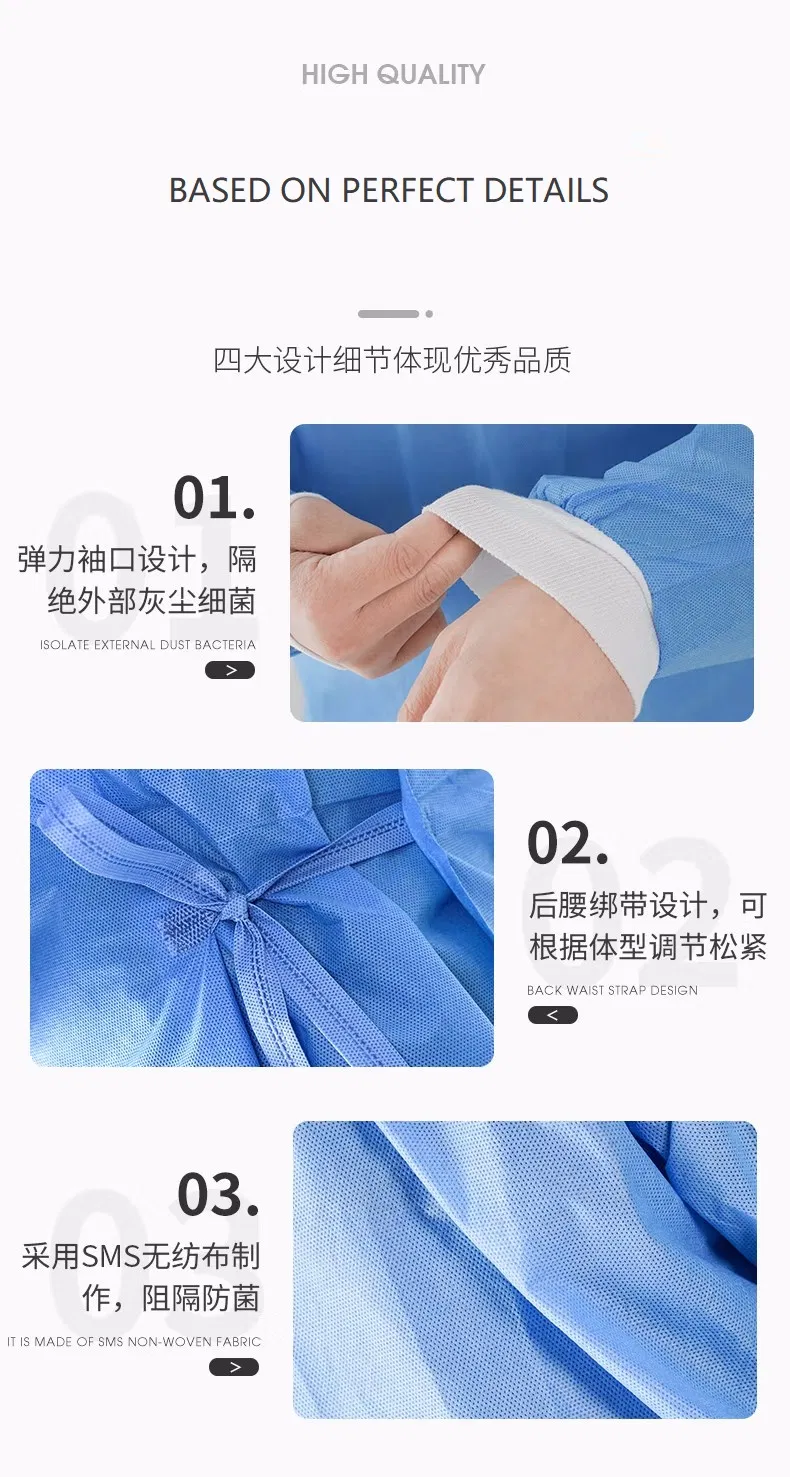 HIGH QUALITY

BASED ON PERFECT DETAILS

四大设计细节体现优秀品质

01.

弹力袖口设计，隔绝外部灰尘细菌

ISOLATE EXTERNAL DUST BACTERIA

>

02.

后腰绑带设计，可根据体型调节松紧

BACK WAIST STRAP DESIGN

<

03.

采用SMS无纺布制作，阻隔防菌

IT IS MADE OF SMS NON-WOVEN FABRIC

>