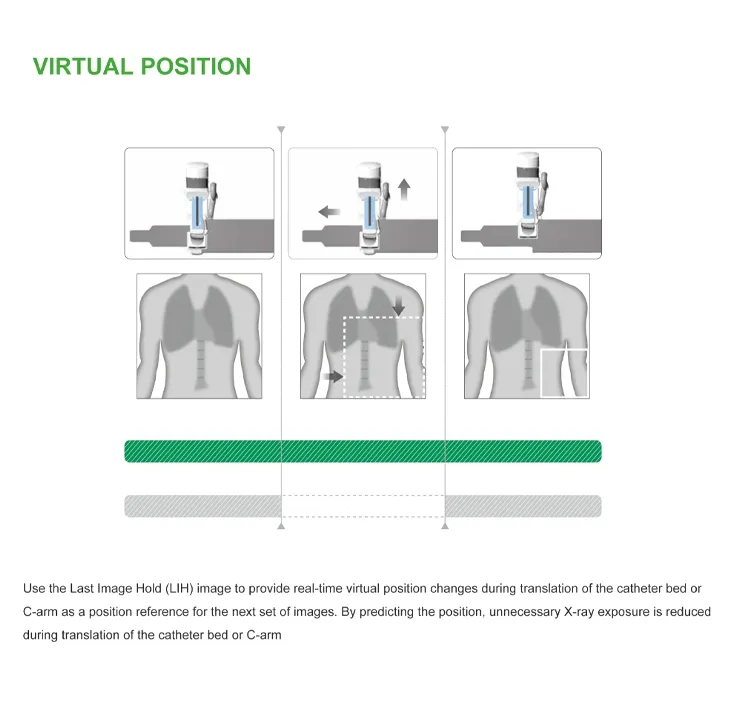 VIRTUAL POSITION

Use the Last Image Hold (LIH) image to provide real-time virtual position changes during translation of the catheter bed or C-arm as a position reference for the next set of images. By predicting the position, unnecessary X-ray exposure is reduced during translation of the catheter bed or C-arm