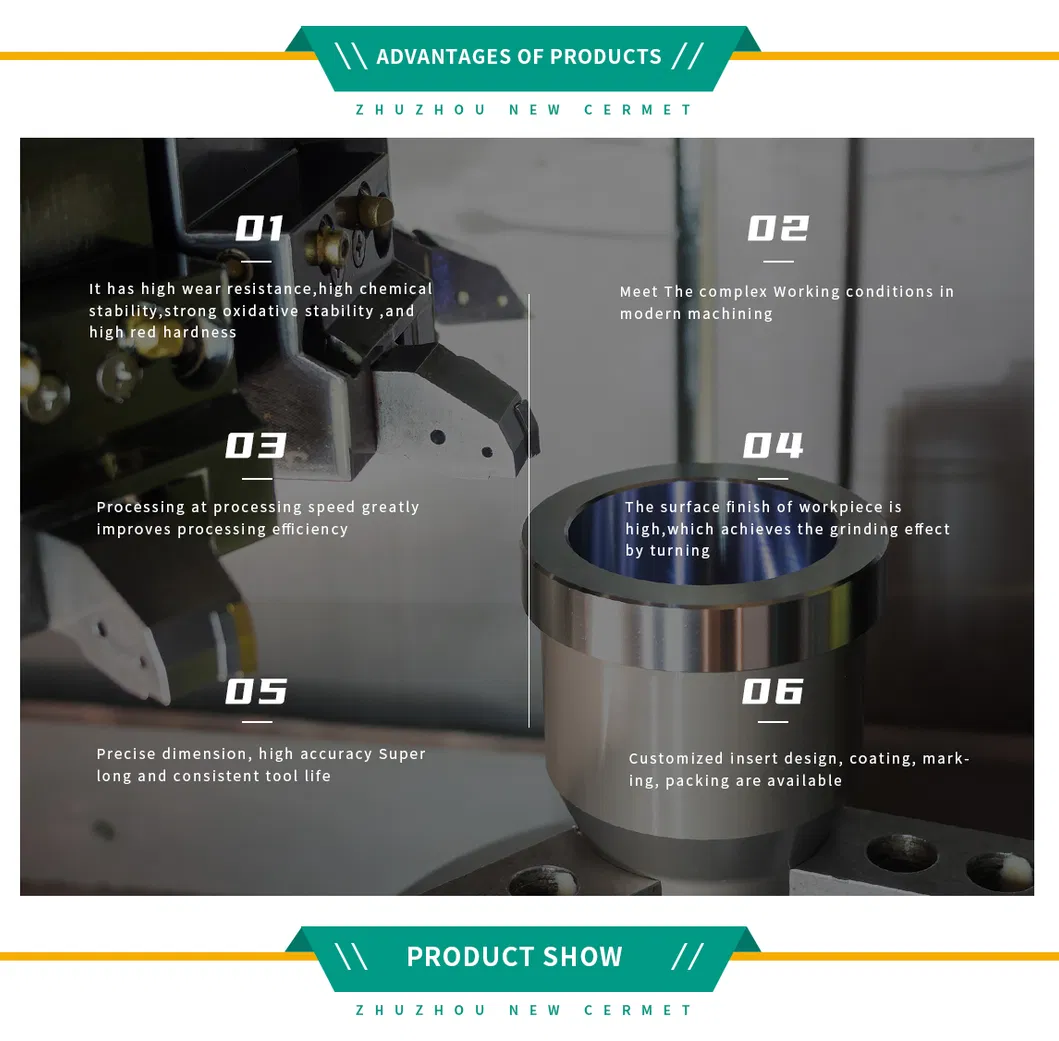 \\ ADVANTAGES OF PRODUCTS //

ZHUZHOU NEW CERMET

01

It has high wear resistance,high chemical stability,strong oxidative stability ,and high red hardness

02

Meet The complex Working conditions in modern machining

03

Processing at processing speed greatly improves processing efficiency

04

The surface finish of workpiece is high,which achieves the grinding effect by turning

05

Precise dimension, high accuracy Super long and consistent tool life

06

Customized insert design, coating, marking, packing are available

\\ PRODUCT SHOW //

ZHUZHOU NEW CERMET