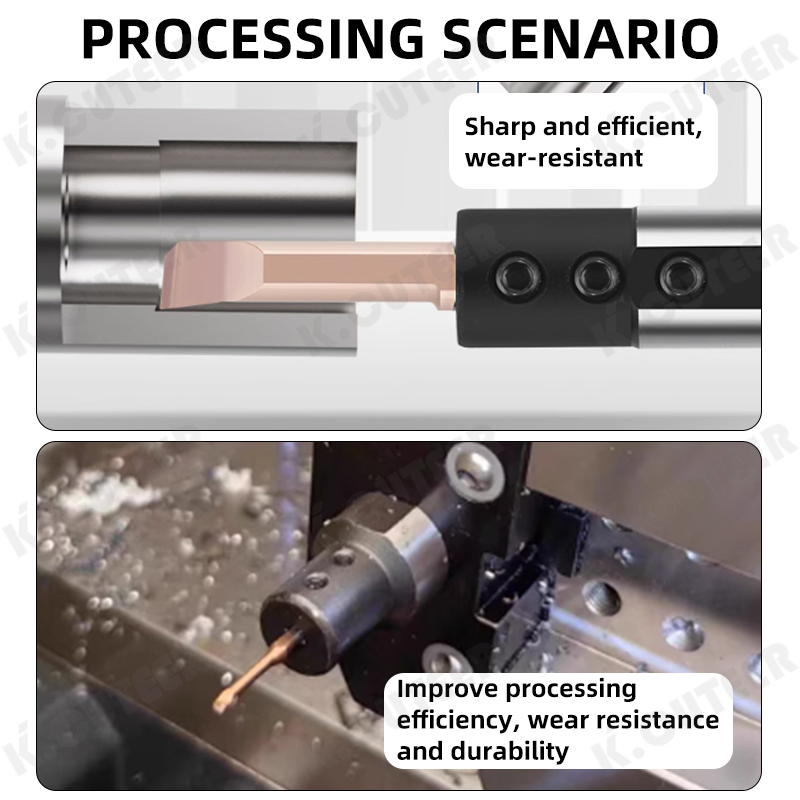 PROCESSING SCENARIO

Sharp and efficient, wear-resistant

Improve processing efficiency, wear resistance and durability

K.CUTEER