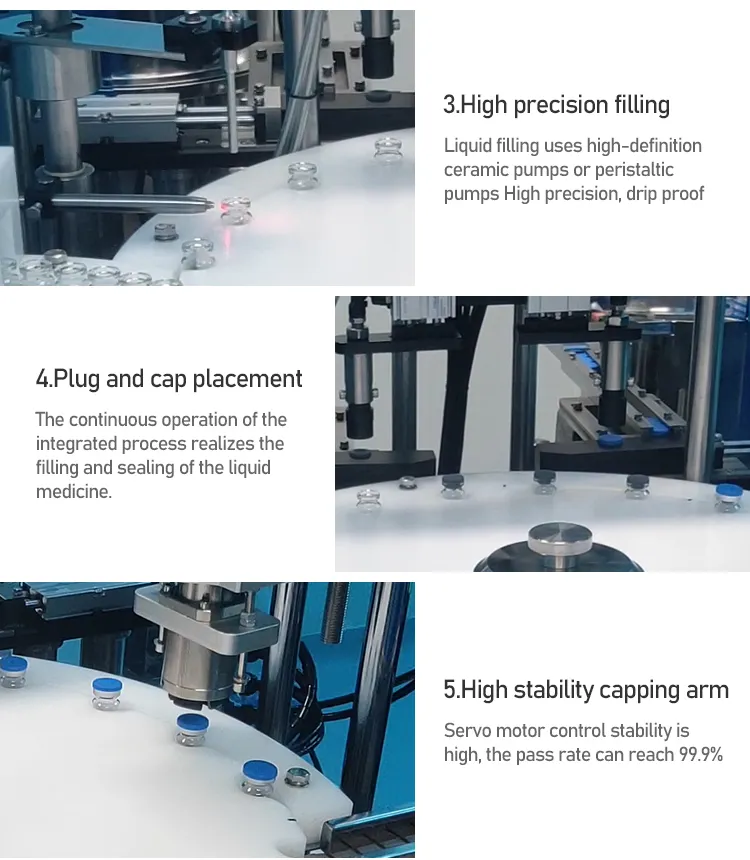 3.High precision filling

Liquid filling uses high-definition ceramic pumps or peristaltic pumps High precision, drip proof

4.Plug and cap placement

The continuous operation of the integrated process realizes the filling and sealing of the liquid medicine.

5.High stability capping arm

Servo motor control stability is high, the pass rate can reach 99.9%