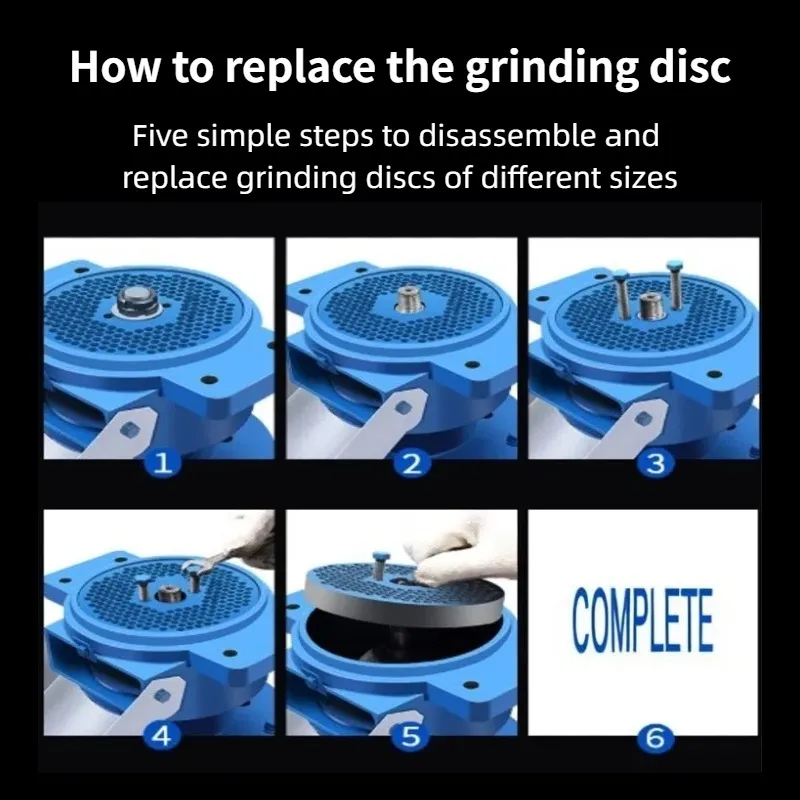 How to replace the grinding disc

Five simple steps to disassemble and replace grinding discs of different sizes

1

2

3

4

5

COMPLETE

6