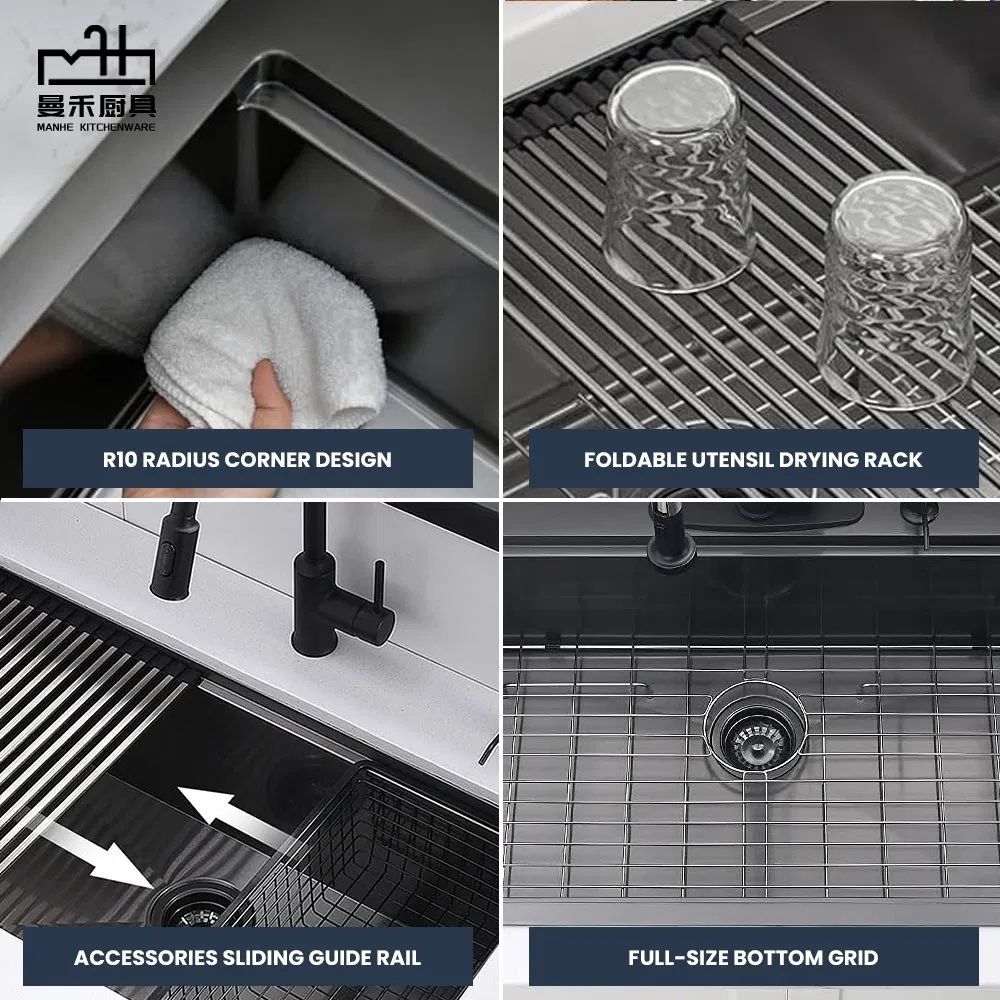 曼禾厨具
MANHE KITCHENWARE

R10 RADIUS CORNER DESIGN

FOLDABLE UTENSIL DRYING RACK

ACCESSORIES SLIDING GUIDE RAIL

FULL-SIZE BOTTOM GRID