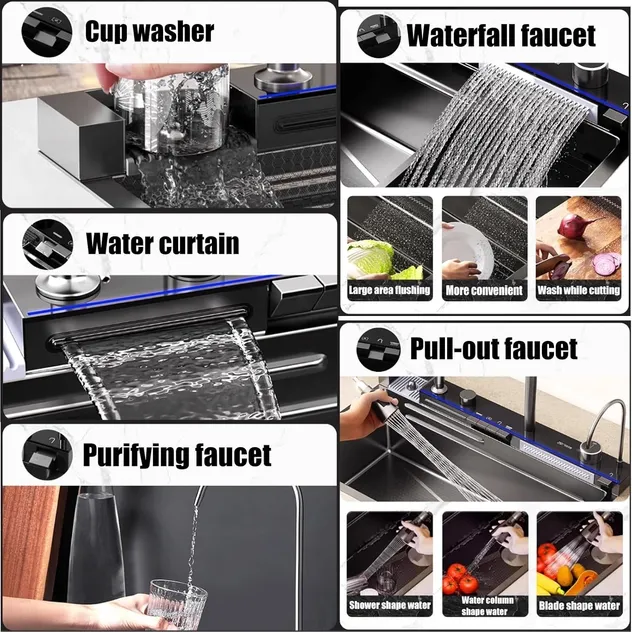 Cup washer

Water curtain

Purifying faucet

Waterfall faucet

Large area flushing

More convenient

Wash while cutting

Pull-out faucet

Shower shape water

Water column shape water

Blade shape water