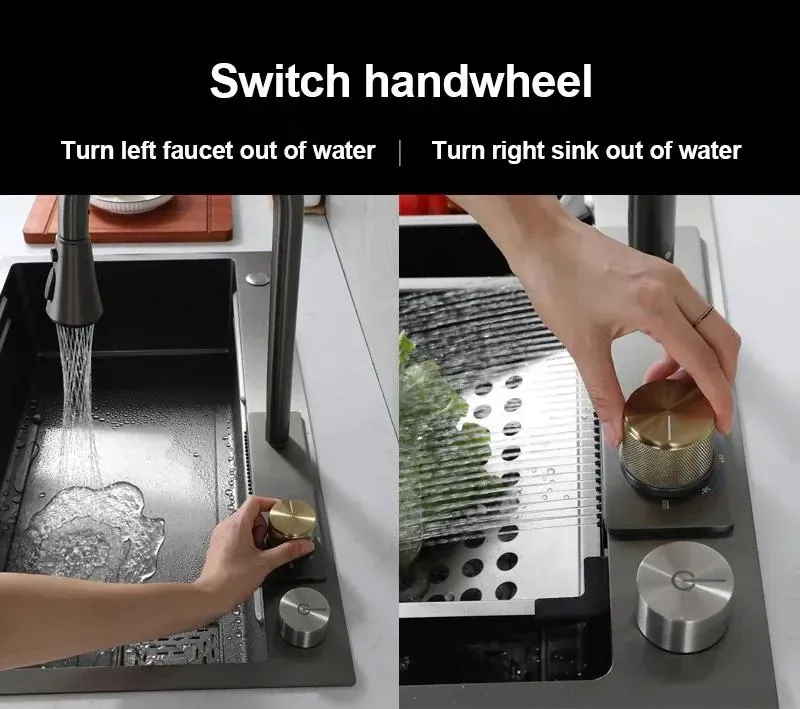 Switch handwheel

Turn left faucet out of water | Turn right sink out of water