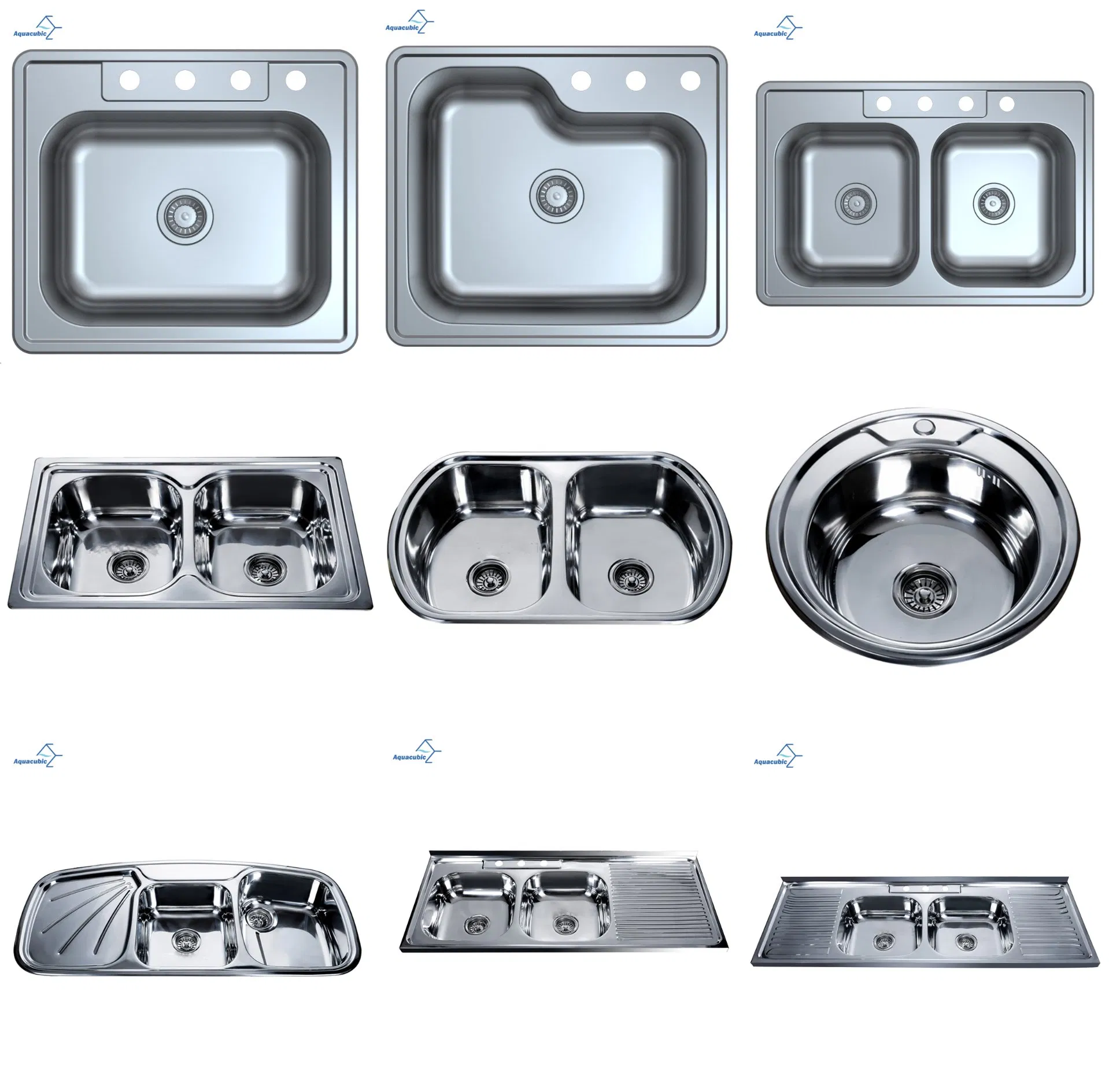 Aquacubic

Aquacubic

Aquacubic

Aquacubic

Aquacubic

Aquacubic