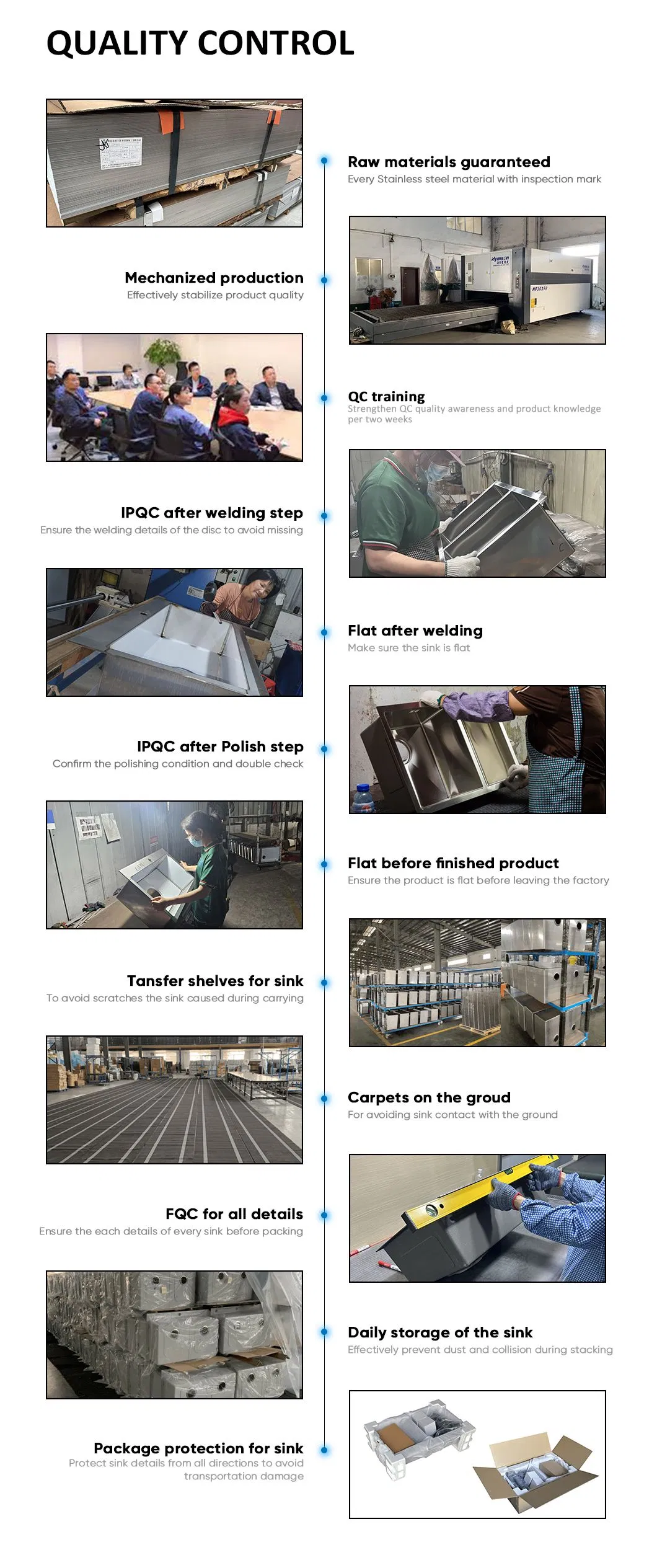 QUALITY CONTROL

Raw materials guaranteed
Every Stainless steel material with inspection mark

Mechanized production
Effectively stabilize product quality

QC training
Strengthen QC quality awareness and product knowledge per two weeks

IPQC after welding step
Ensure the welding details of the disc to avoid missing

Flat after welding
Make sure the sink is flat

IPQC after Polish step
Confirm the polishing condition and double check

Flat before finished product
Ensure the product is flat before leaving the factory

Tansfer shelves for sink
To avoid scratches the sink caused during carrying

Carpets on the groud
For avoiding sink contact with the ground

FQC for all details
Ensure the each details of every sink before packing

Daily storage of the sink
Effectively prevent dust and collision during stacking

Package protection for sink
Protect sink details from all directions to avoid transportation damage