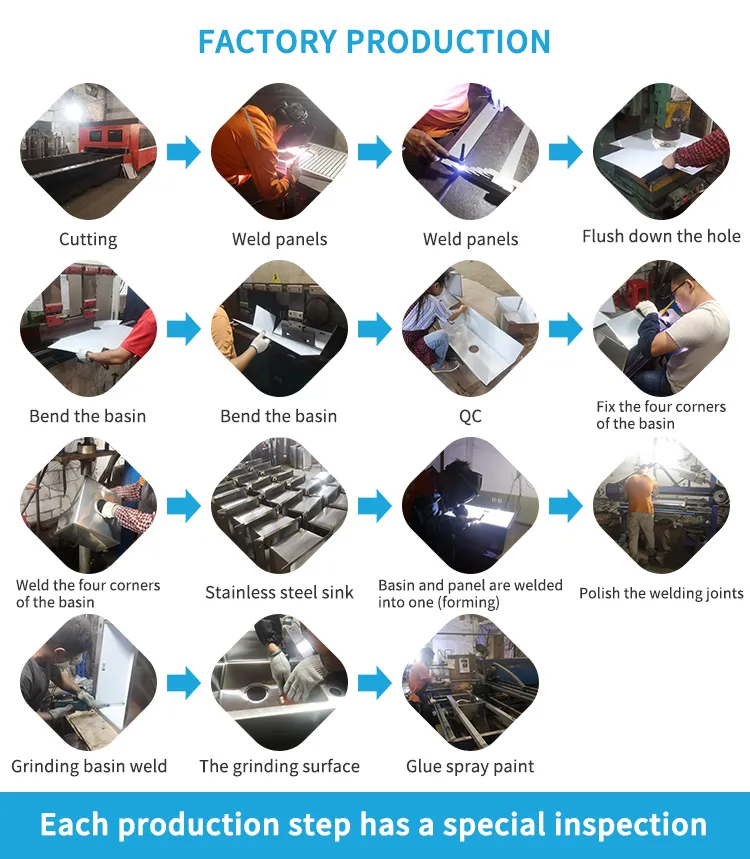 FACTORY PRODUCTION

Cutting

Weld panels

Weld panels

Flush down the hole

Bend the basin

Bend the basin

QC

Fix the four corners of the basin

Weld the four corners of the basin

Stainless steel sink

Basin and panel are welded into one (forming)

Polish the welding joints

Grinding basin weld

The grinding surface

Glue spray paint

Each production step has a special inspection