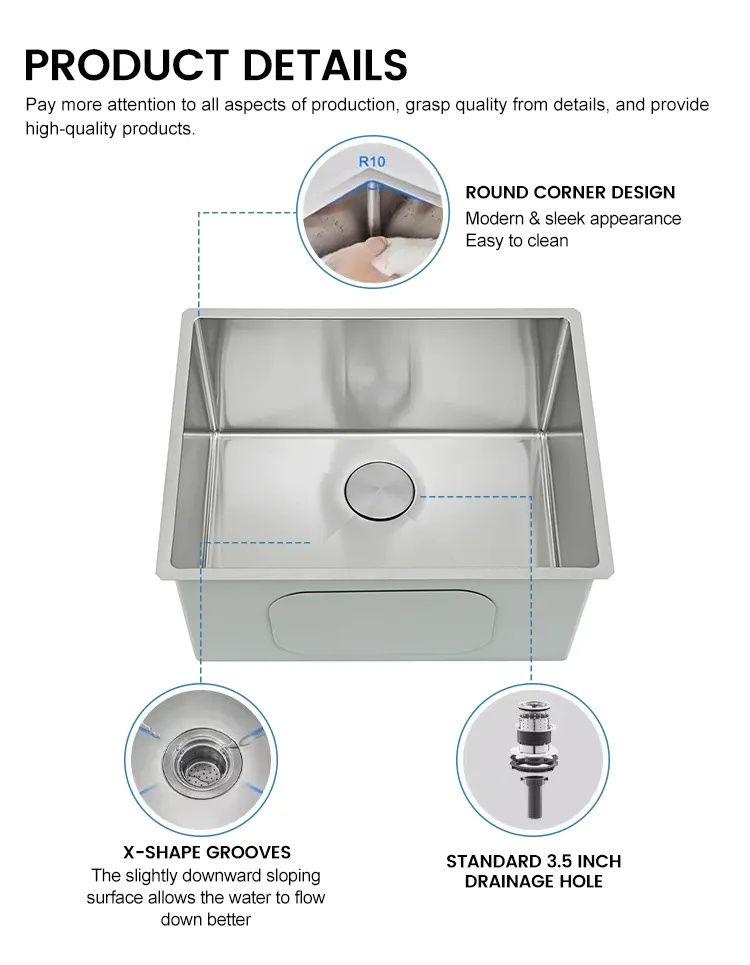 PRODUCT DETAILS

Pay more attention to all aspects of production, grasp quality from details, and provide high-quality products.

R10

ROUND CORNER DESIGN
Modern & sleek appearance
Easy to clean

X-SHAPE GROOVES
The slightly downward sloping surface allows the water to flow down better

STANDARD 3.5 INCH DRAINAGE HOLE