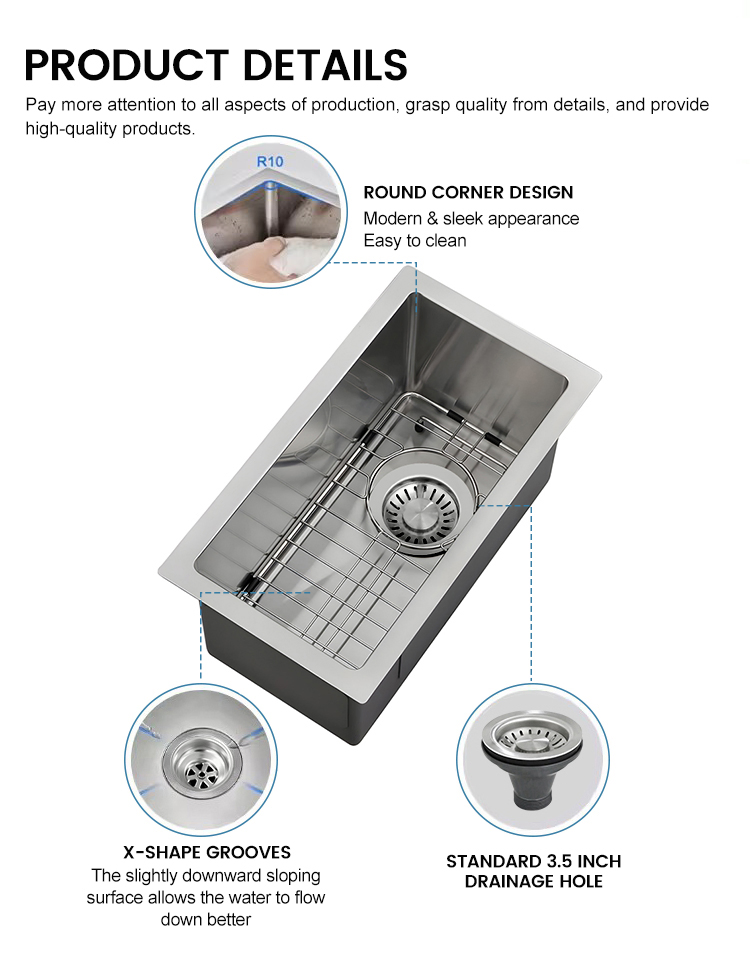 PRODUCT DETAILS

Pay more attention to all aspects of production, grasp quality from details, and provide high-quality products.

R10

ROUND CORNER DESIGN
Modern & sleek appearance
Easy to clean

X-SHAPE GROOVES
The slightly downward sloping surface allows the water to flow down better

STANDARD 3.5 INCH DRAINAGE HOLE