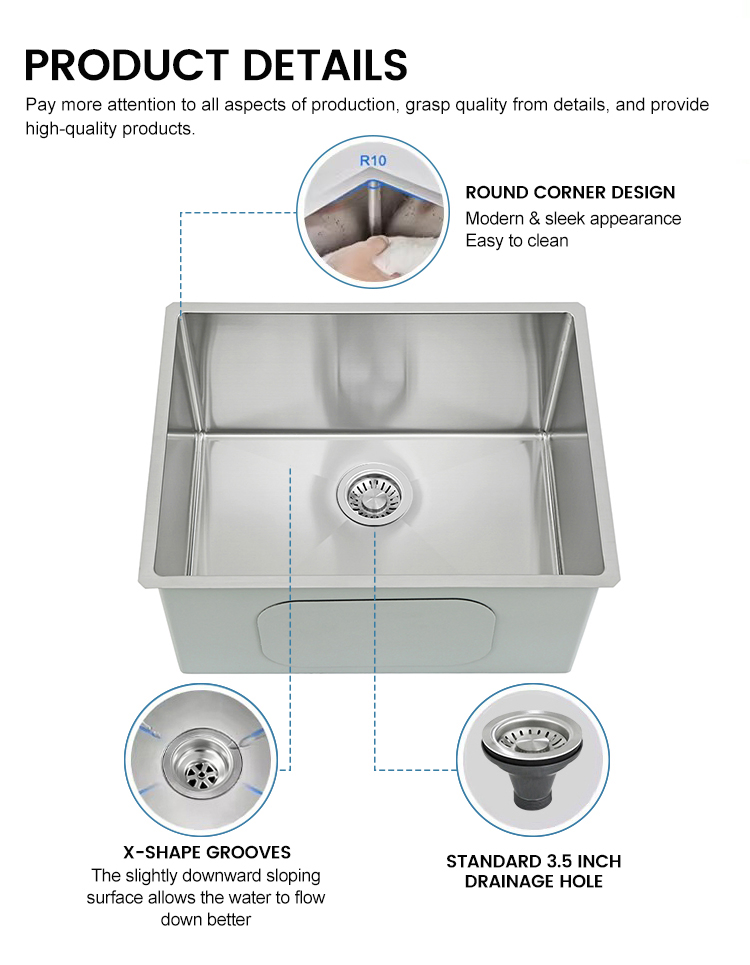 PRODUCT DETAILS

Pay more attention to all aspects of production, grasp quality from details, and provide high-quality products.

R10

ROUND CORNER DESIGN
Modern & sleek appearance
Easy to clean

X-SHAPE GROOVES
The slightly downward sloping surface allows the water to flow down better

STANDARD 3.5 INCH DRAINAGE HOLE