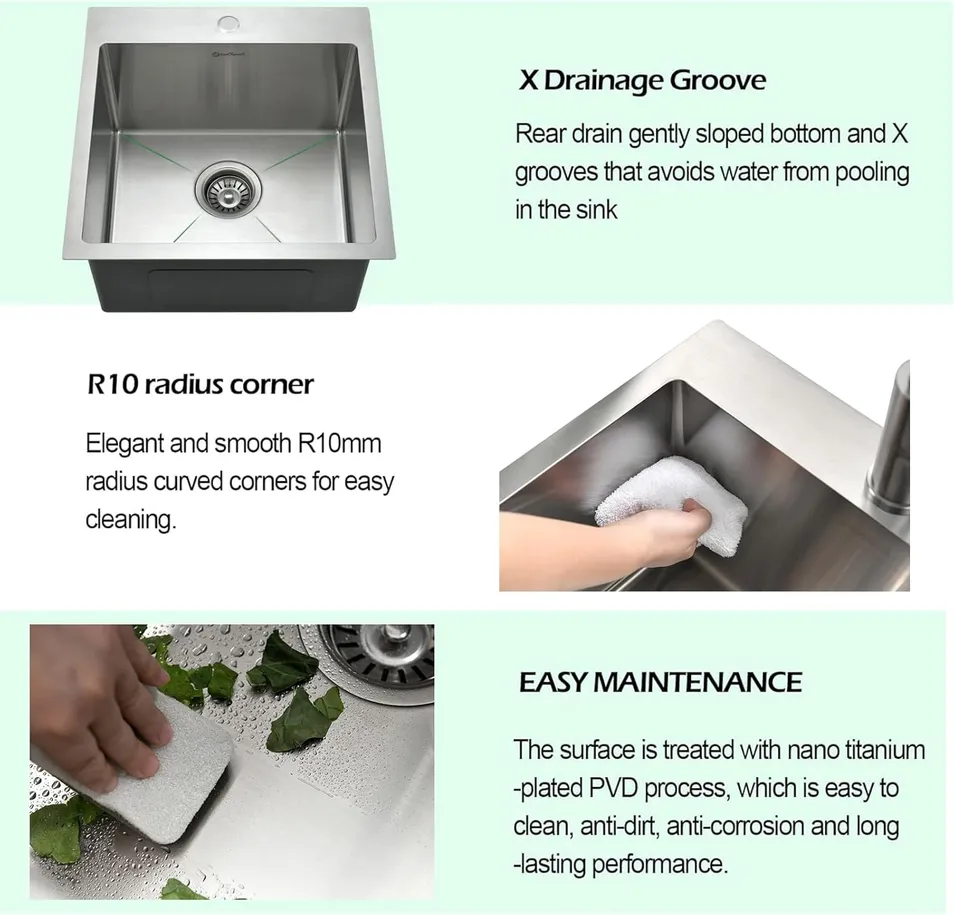 X Drainage Groove

Rear drain gently sloped bottom and X grooves that avoids water from pooling in the sink

R10 radius corner

Elegant and smooth R10mm radius curved corners for easy cleaning.

EASY MAINTENANCE

The surface is treated with nano titanium -plated PVD process, which is easy to clean, anti-dirt, anti-corrosion and long -lasting performance.