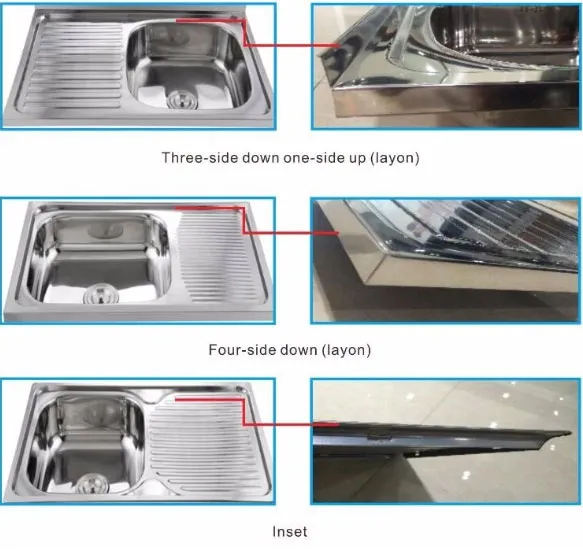 Three-side down one-side up (layon)

Four-side down (layon)

Inset