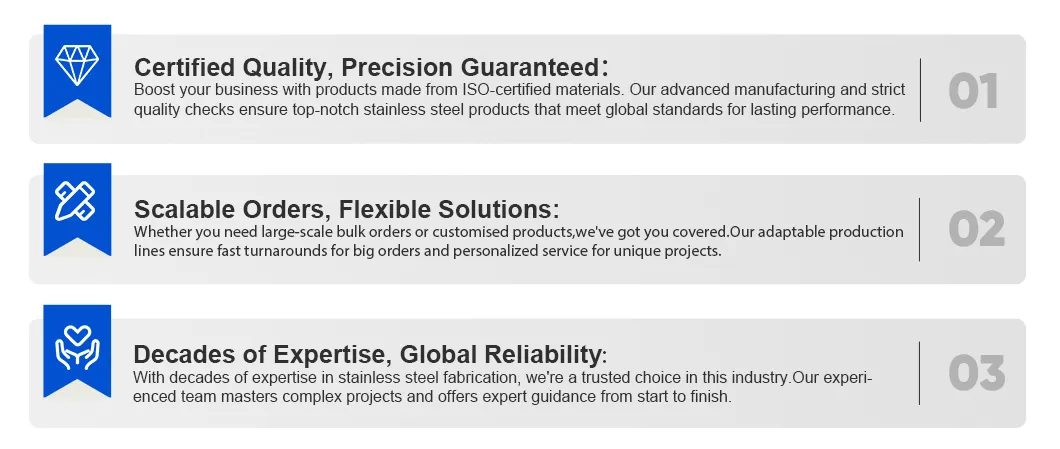 Certified Quality, Precision Guaranteed:

Boost your business with products made from ISO-certified materials. Our advanced manufacturing and strict quality checks ensure top-notch stainless steel products that meet global standards for lasting performance.

01

Scalable Orders, Flexible Solutions:

Whether you need large-scale bulk orders or customised products,we've got you covered.Our adaptable production lines ensure fast turnarounds for big orders and personalized service for unique projects.

02

Decades of Expertise, Global Reliability:

With decades of expertise in stainless steel fabrication, we're a trusted choice in this industry.Our experienced team masters complex projects and offers expert guidance from start to finish.

03