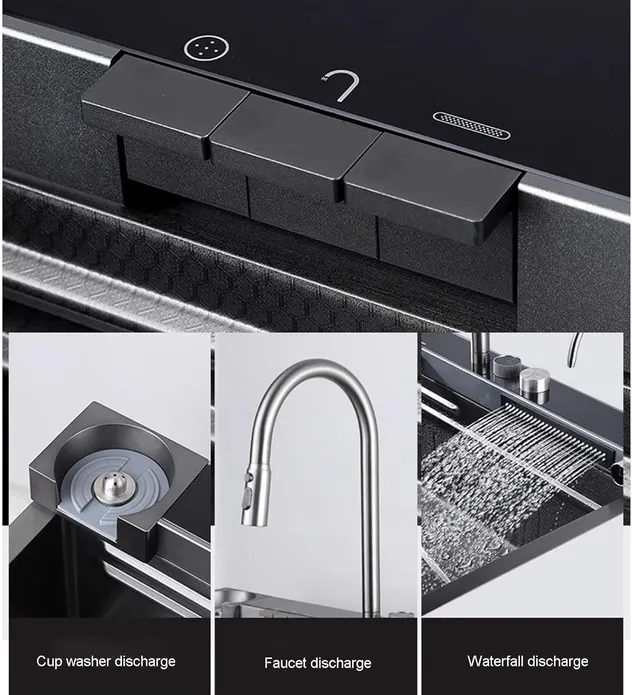 Cup washer discharge

Faucet discharge

Waterfall discharge