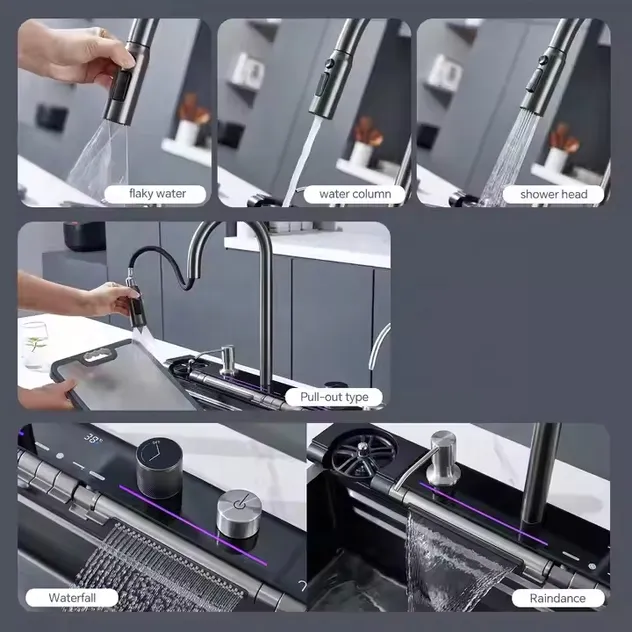 flaky water

water column

shower head

Pull-out type

38°

Waterfall

Raindance