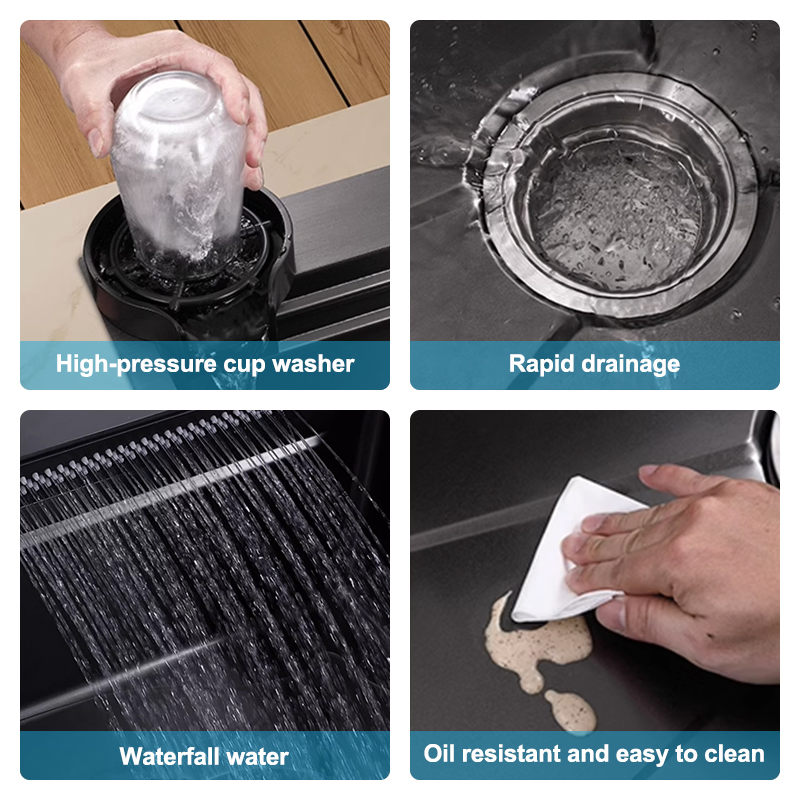 High-pressure cup washer

Rapid drainage

Waterfall water

Oil resistant and easy to clean